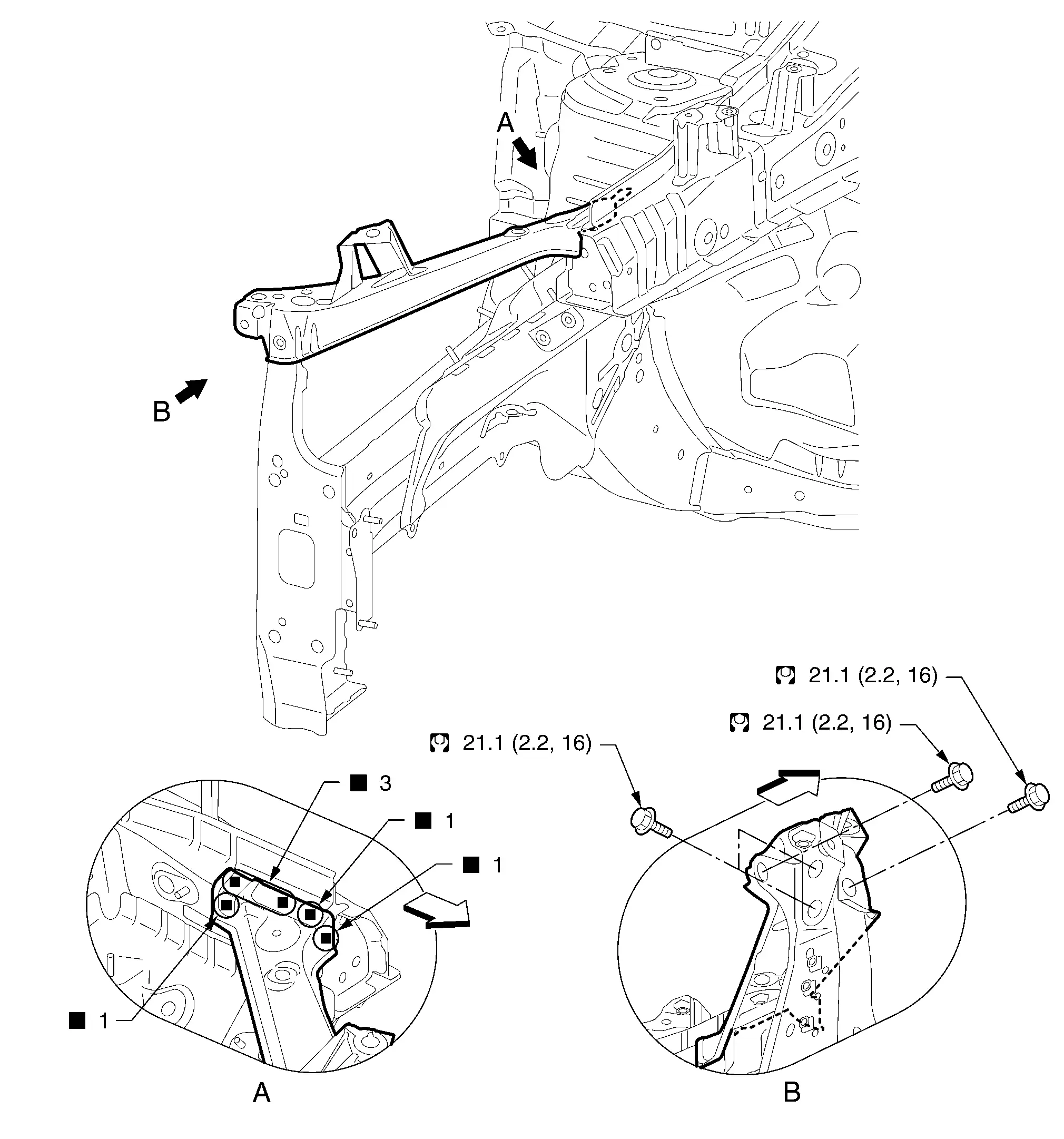 A

B

21.1 (2.2, 16)

21.1 (2.2, 16)

21.1 (2.2, 16)

■ 3

■ 1

■ 1

■ 1

A

B