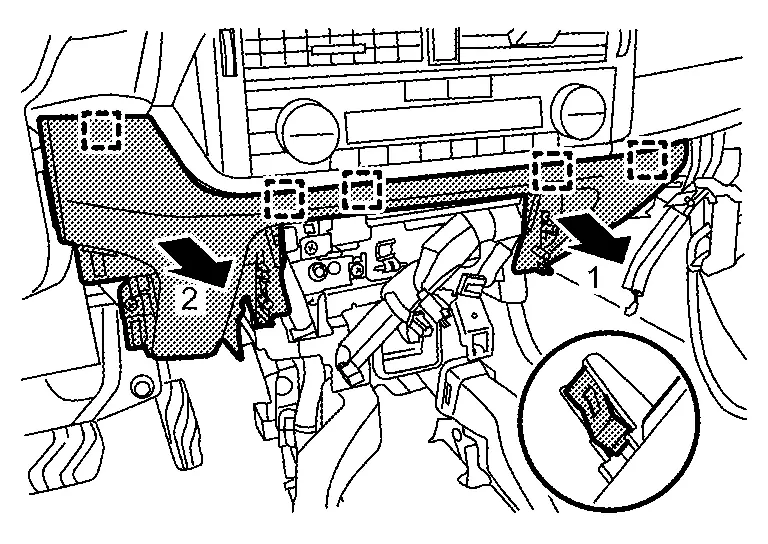 2
1