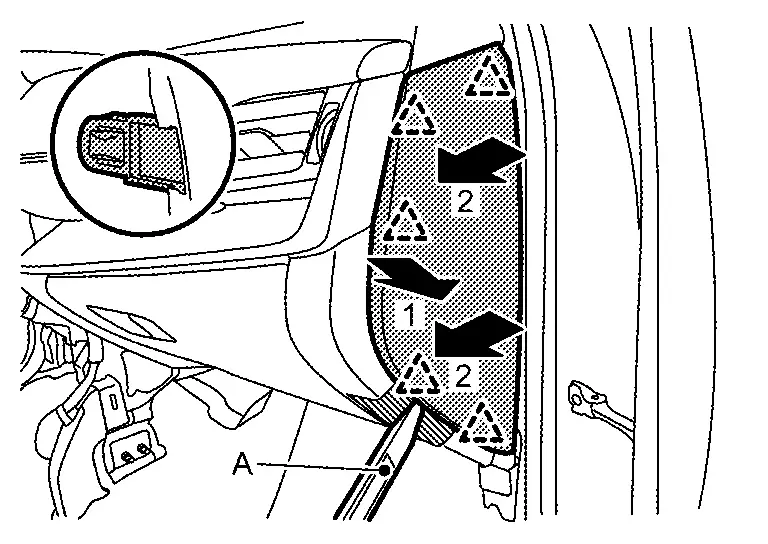 2
1
2
A