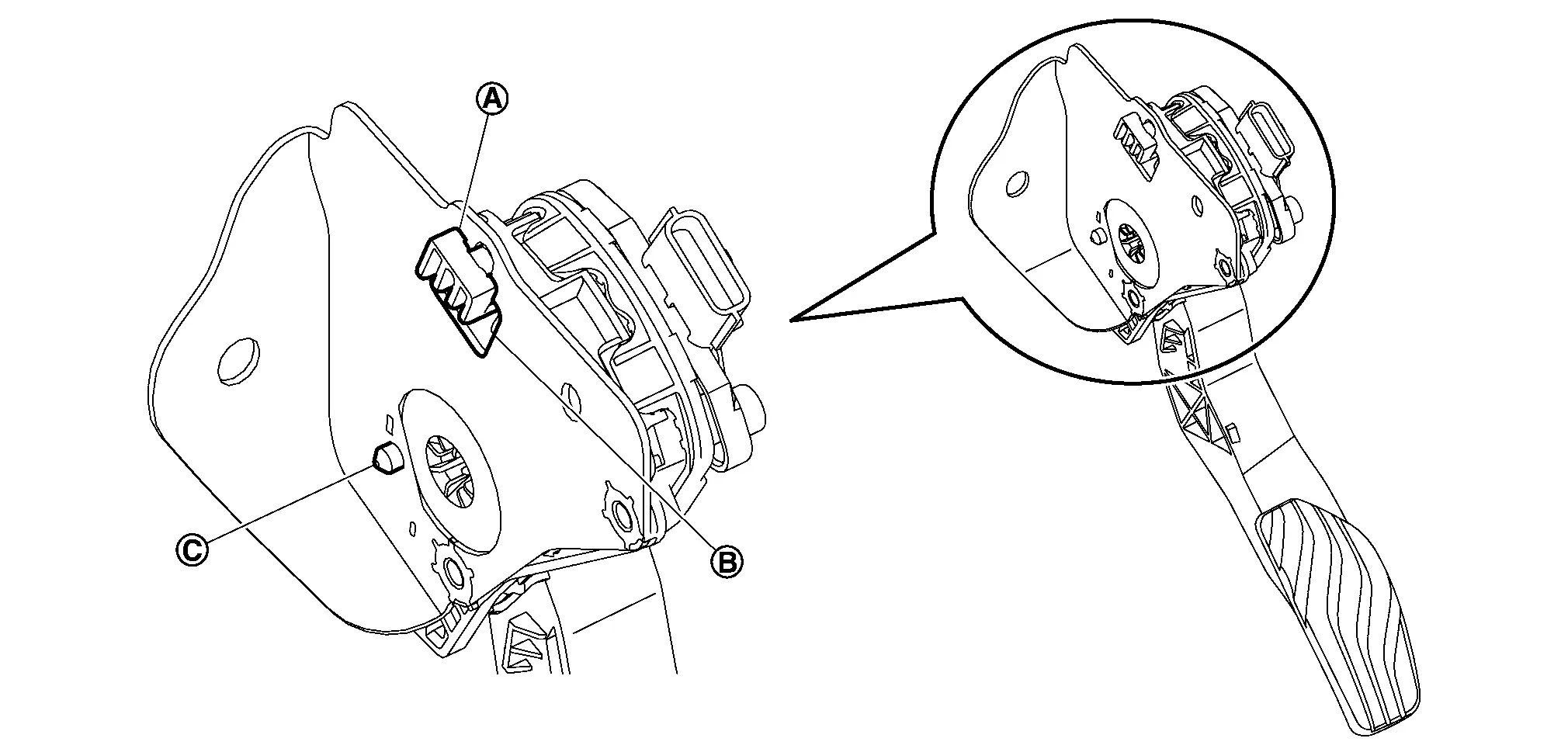 A

C

B