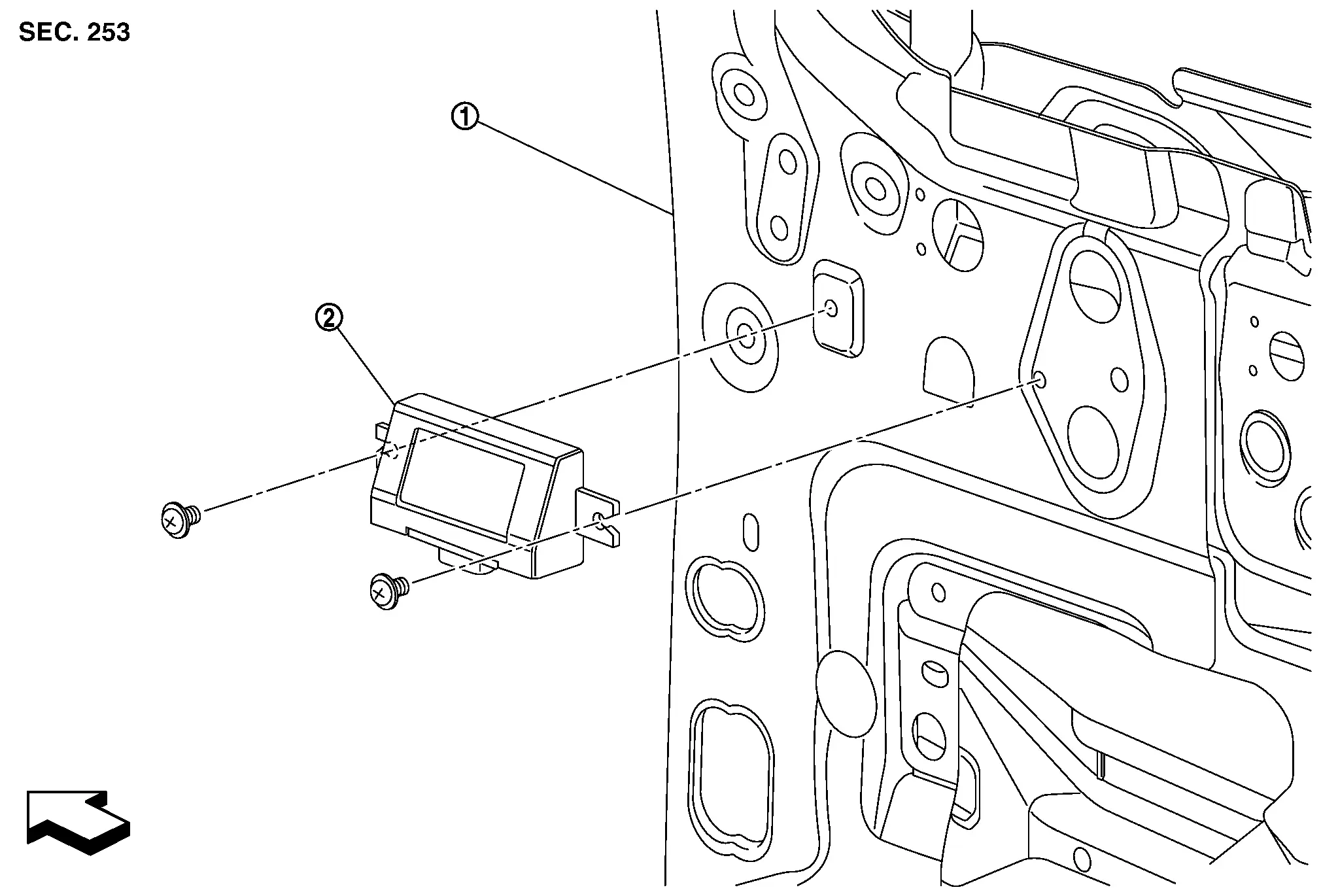 SEC. 253

①

②