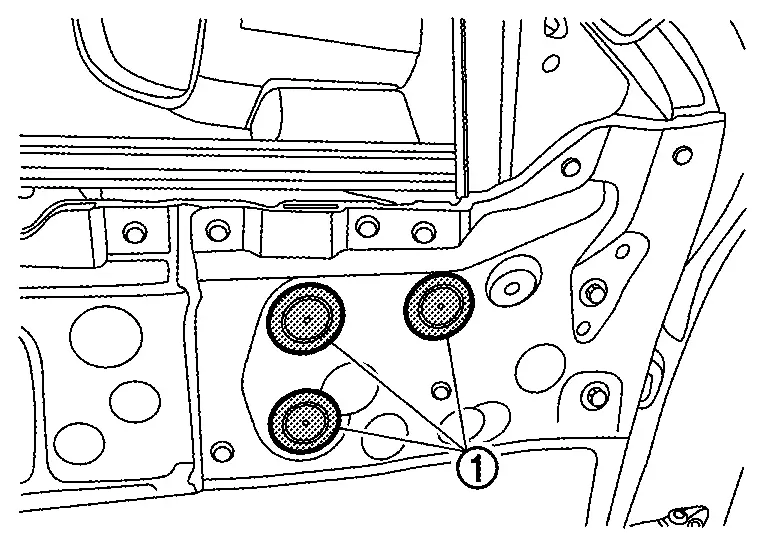 1