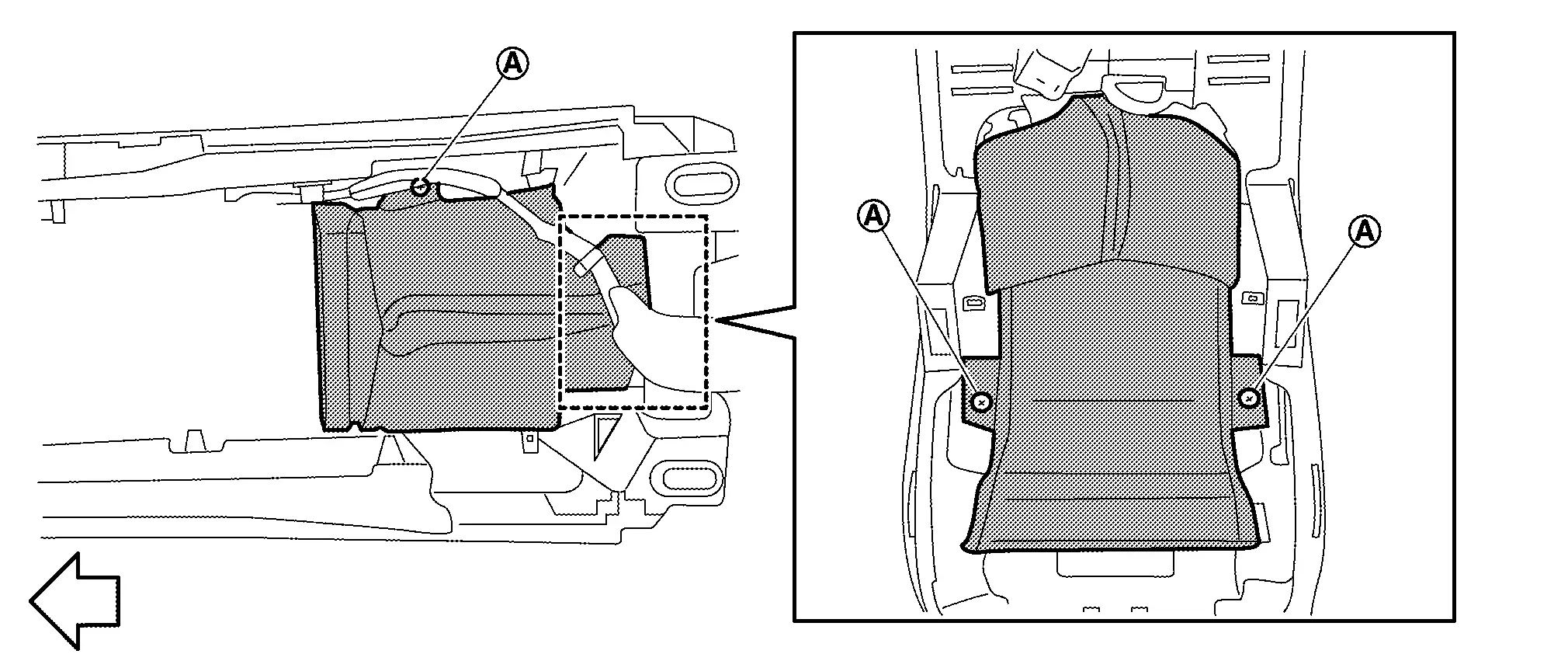 A
A
A