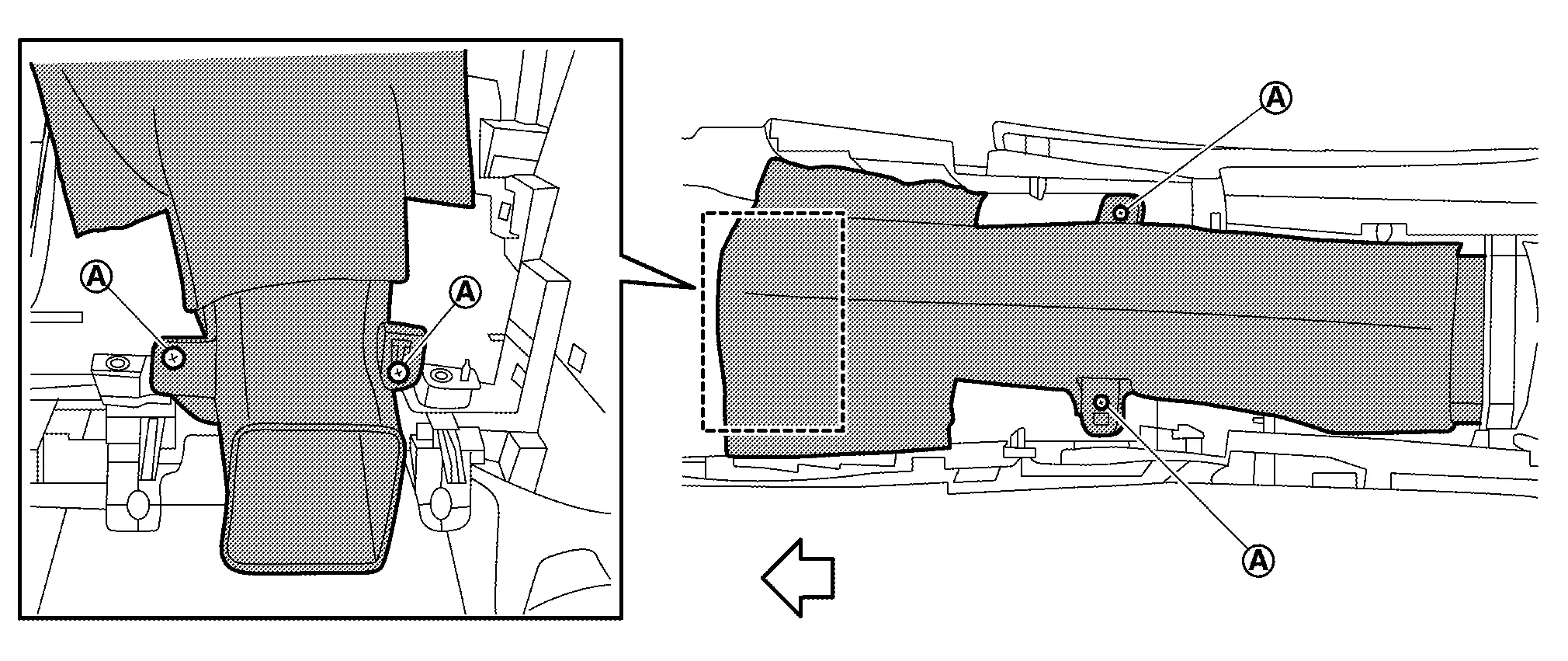 A
A
A
A