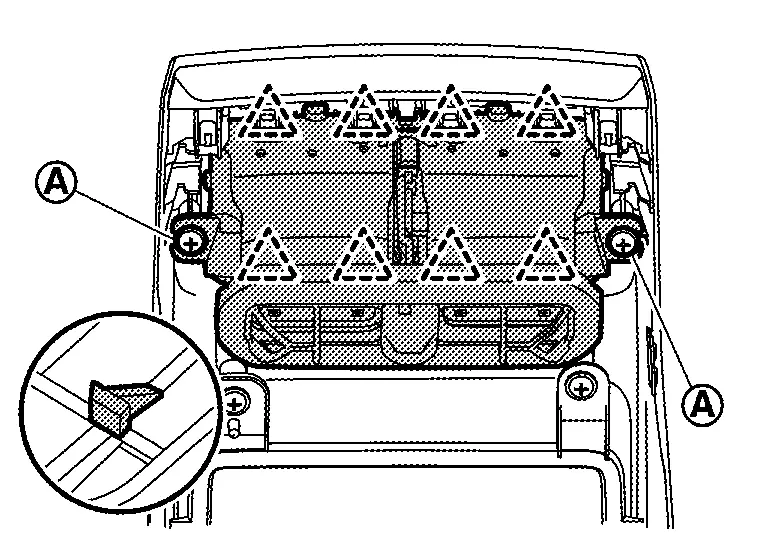 A

A