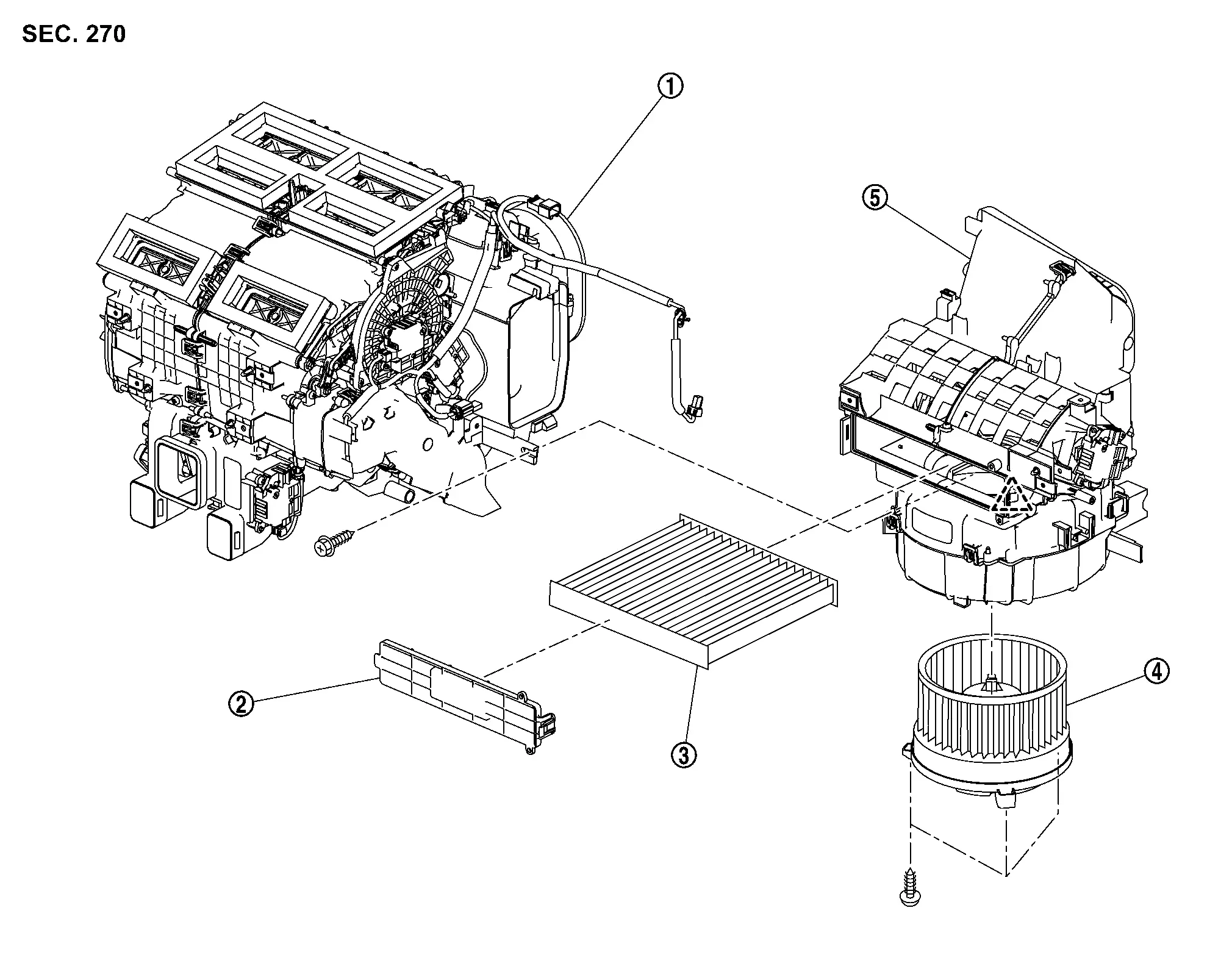 SEC. 270

①

⑤

②

③

④