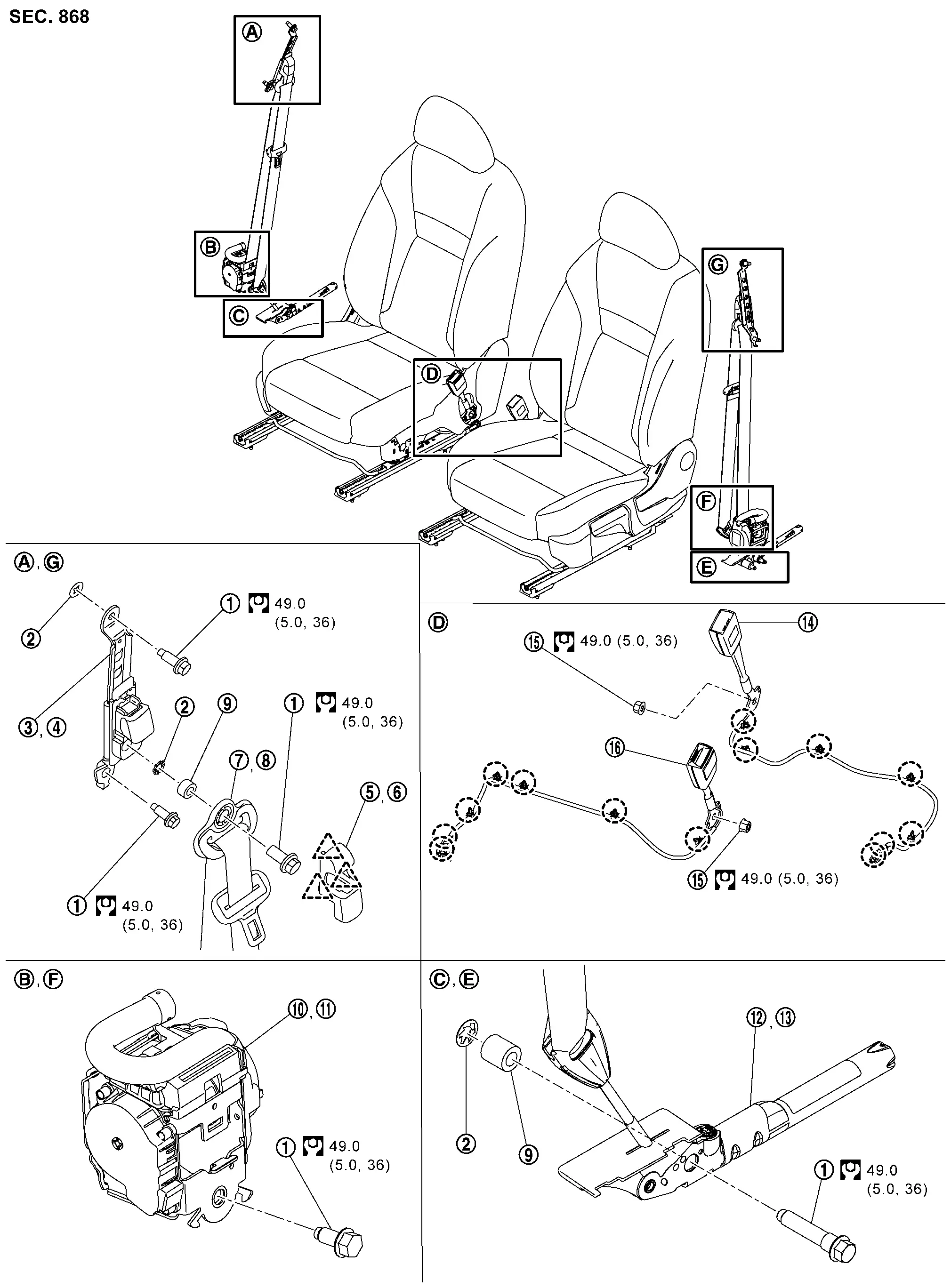 SEC. 868

A

B

C

D

G

F

E

A, G

2

1 49.0 (5.0, 36)

3, 4

2

9

1 49.0 (5.0, 36)

7, 8

5, 6

1 49.0 (5.0, 36)

D

15 49.0 (5.0, 36)

14

16

15 49.0 (5.0, 36)

B, F

10, 11

1 49.0 (5.0, 36)

C, E

12, 13

2

9

1 49.0 (5.0, 36)