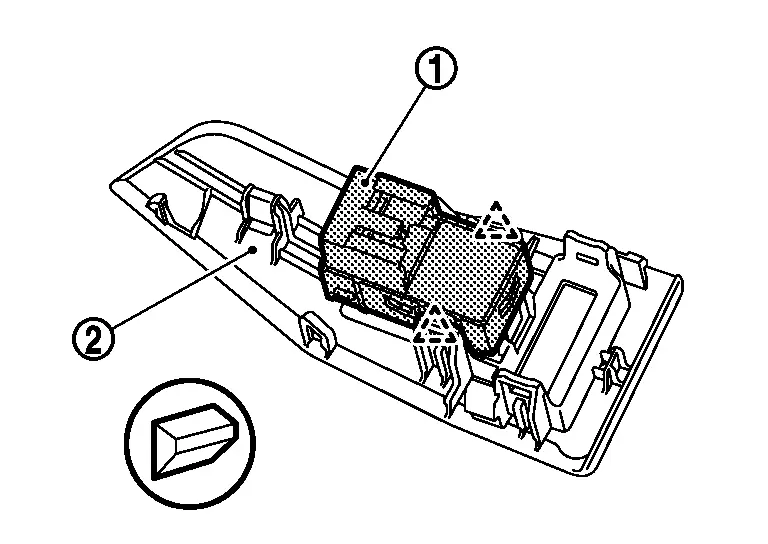 ①

②