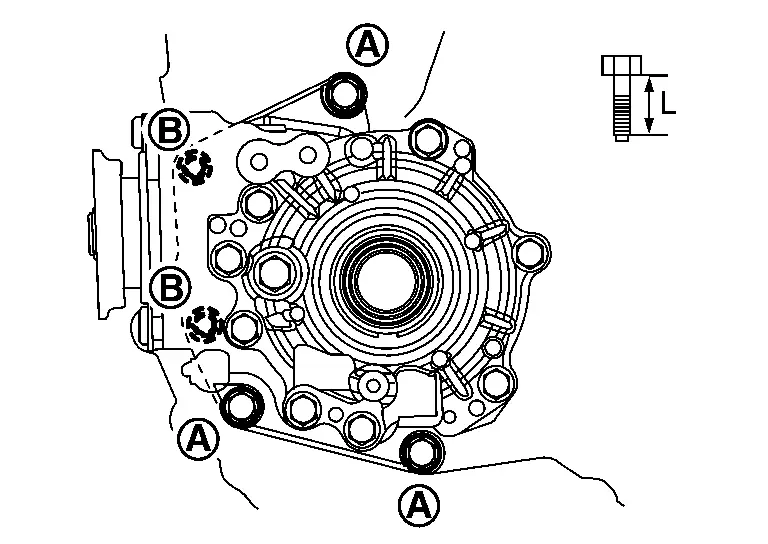 A
L
B
B
A
A