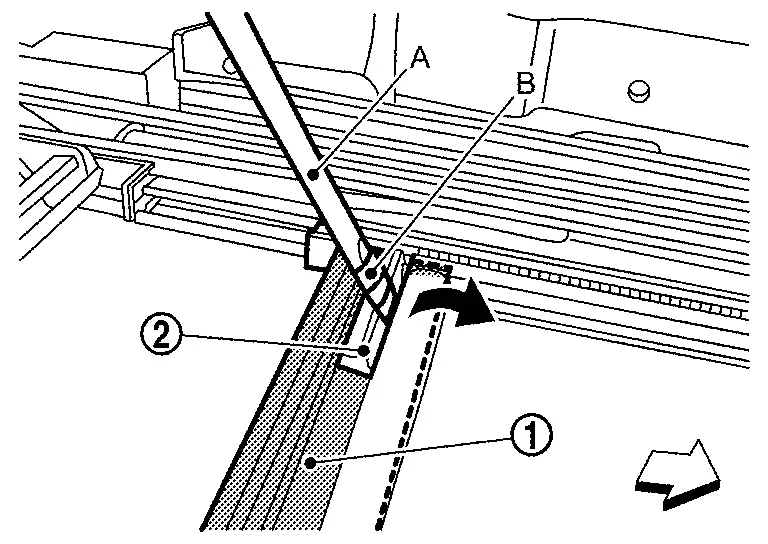 A
B
2
1