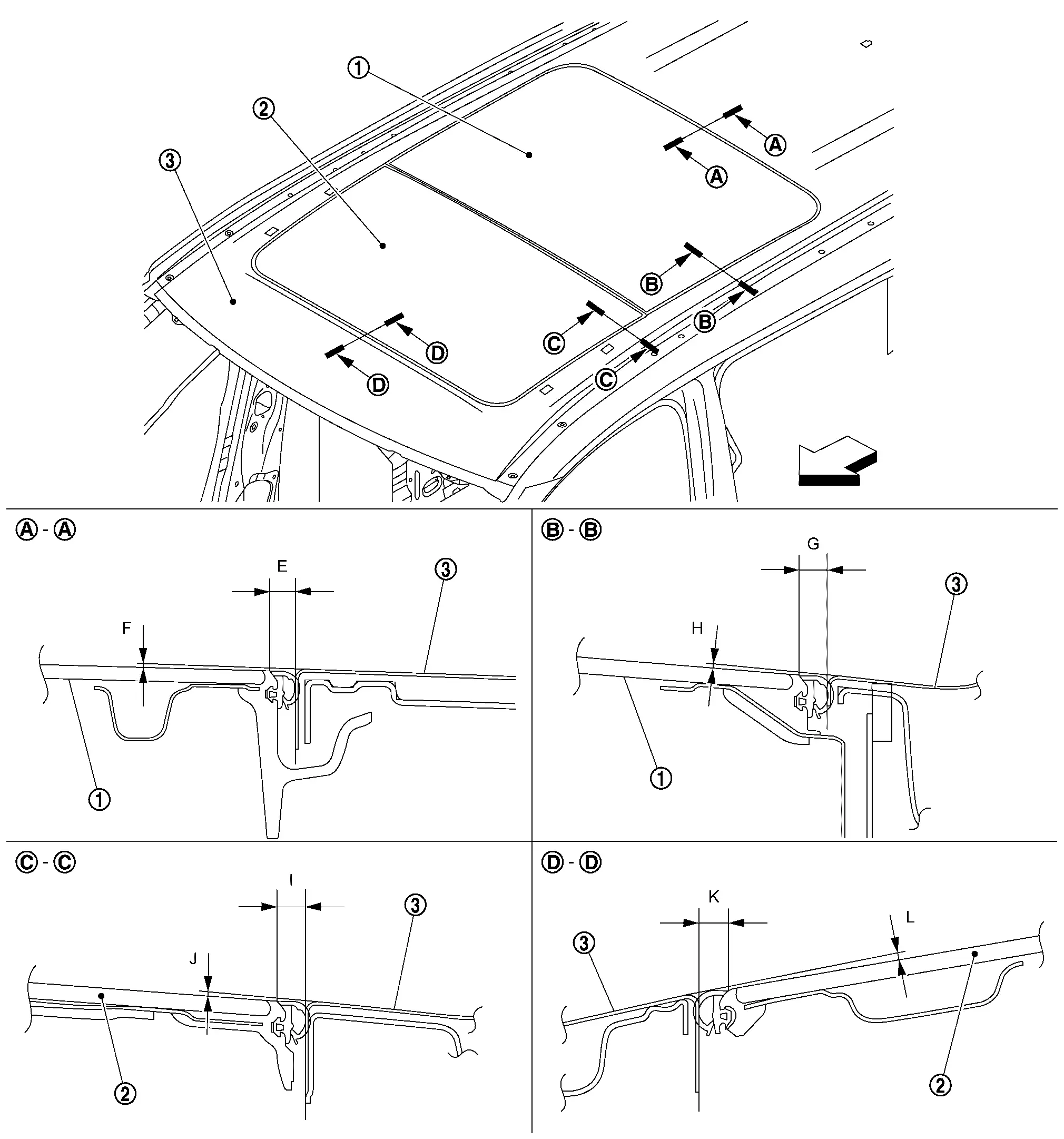 ①
②
③
Ⓐ
Ⓐ
Ⓑ
Ⓑ
Ⓒ
Ⓒ
Ⓓ
Ⓓ

Ⓐ - Ⓐ
E
F
③
①

Ⓑ - Ⓑ
G
H
③
①

Ⓒ - Ⓒ
I
J
③
②

Ⓓ - Ⓓ
K
L
③
②