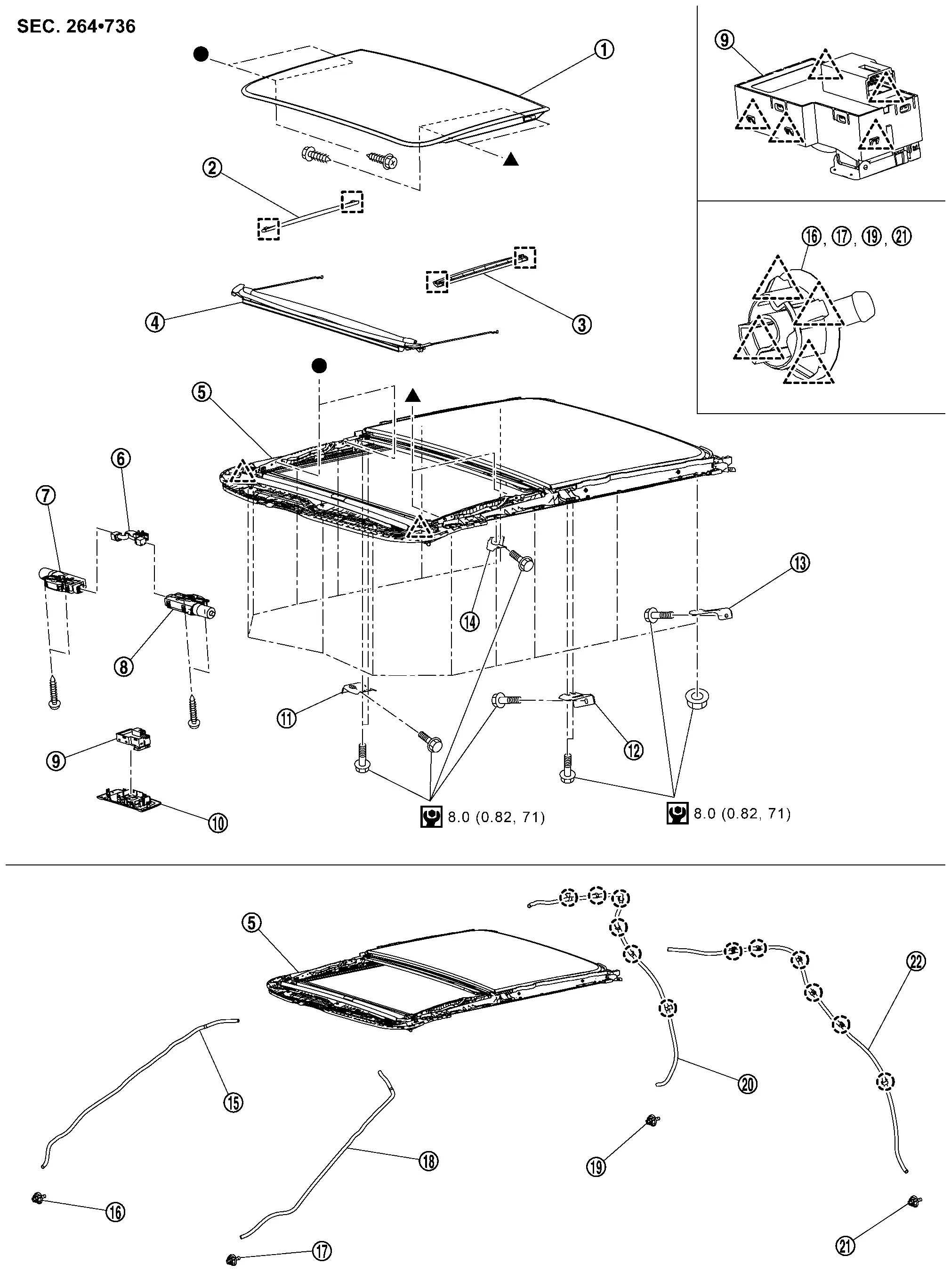 SEC. 264•736

1

2

3

4

5

6

7

8

9

10

11

12

13

14

8.0 (0.82, 71)

8.0 (0.82, 71)

9

16, 17, 19, 21

5

15

16

17

18

19

20

21

22