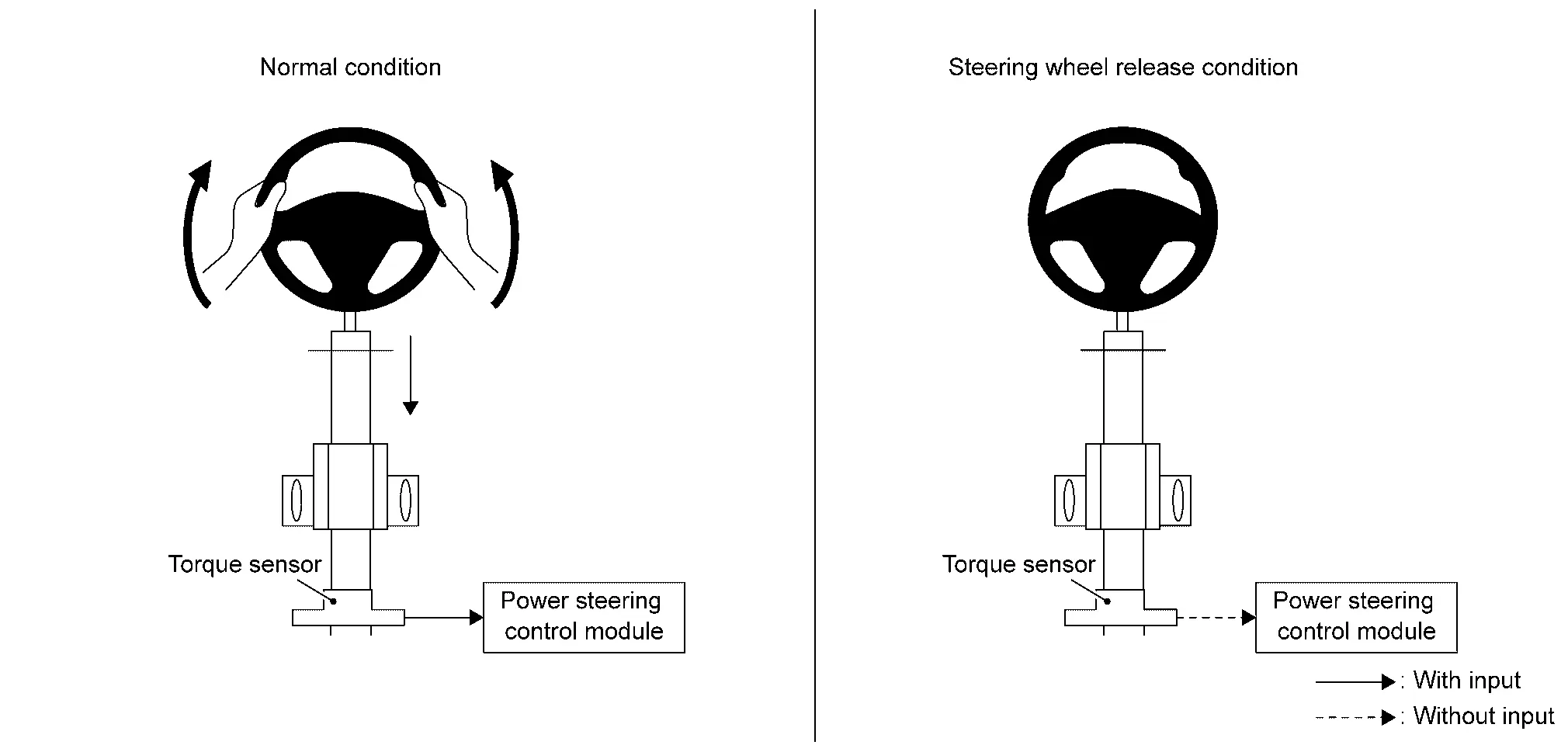 Normal condition

Torque sensor

Power steering control module

Steering wheel release condition

Torque sensor

Power steering control module

: With input

: Without input