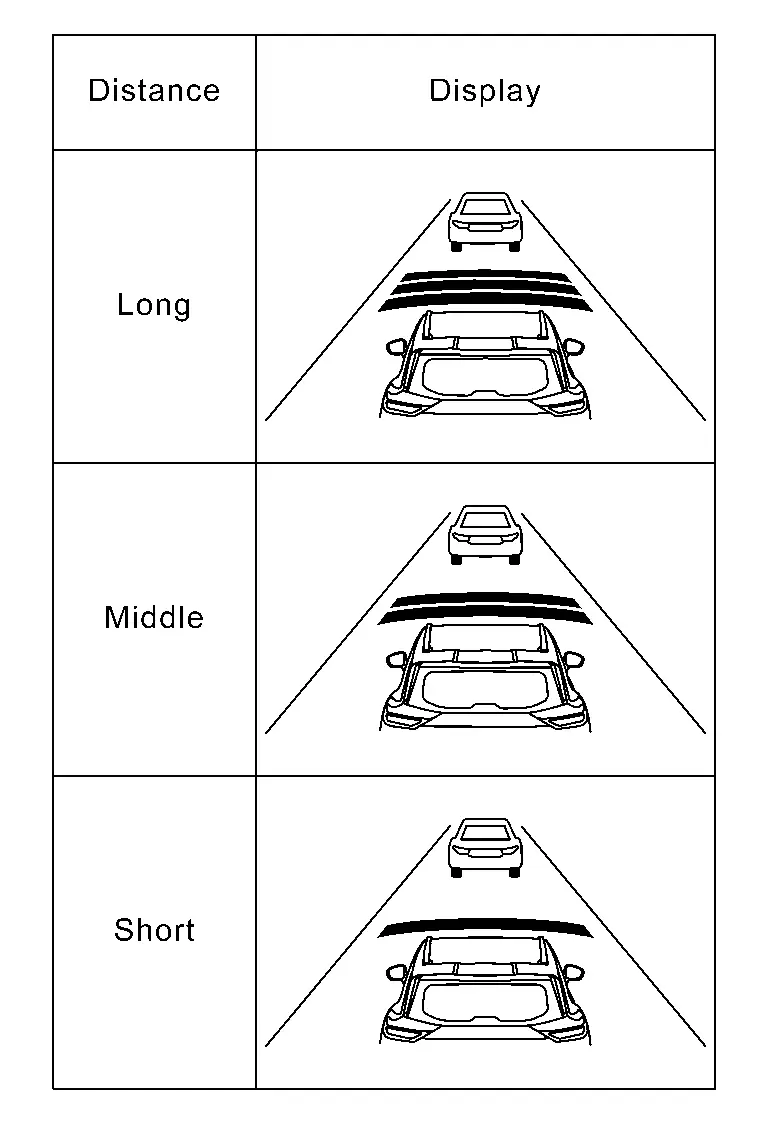 | Distance | Display |
|---|---|
| Long | |
| Middle | |
| Short | |