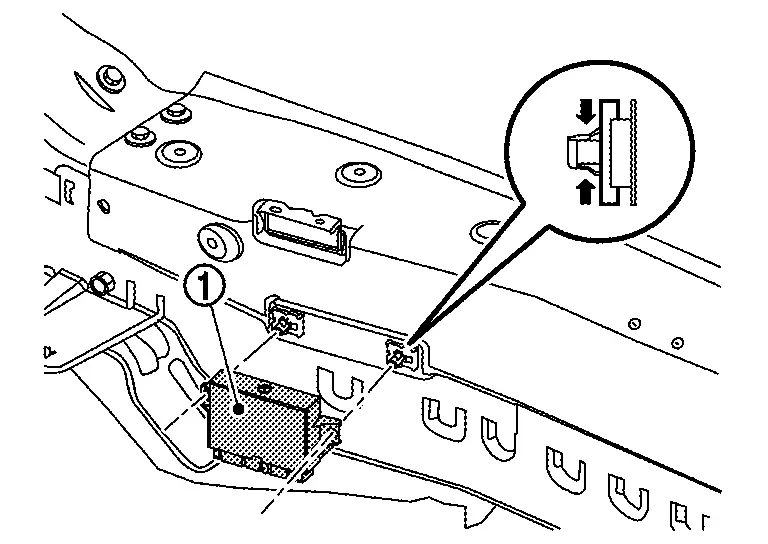 1