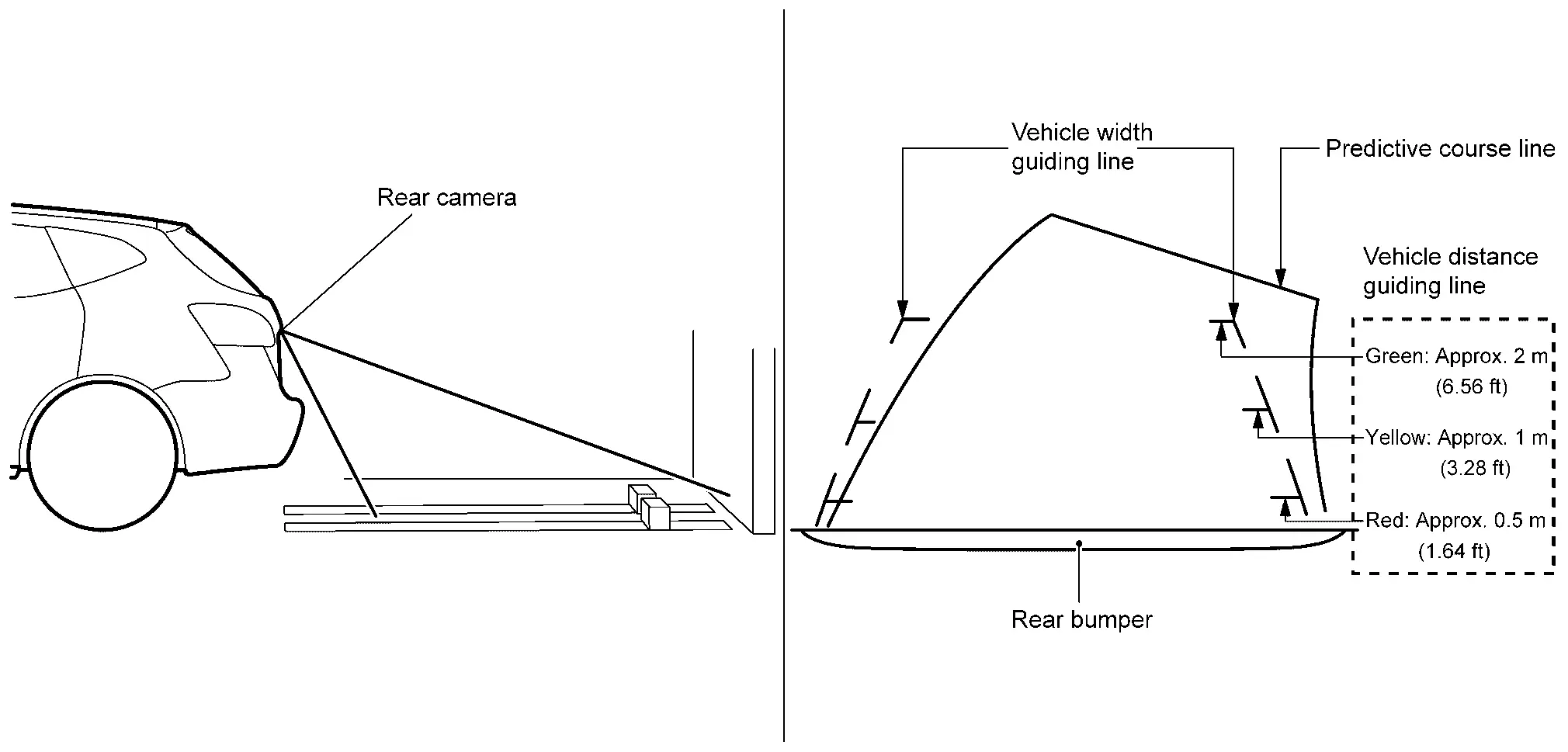 Rear camera

Vehicle width guiding line

Predictive course line

Vehicle distance guiding line

Green: Approx. 2 m (6.56 ft)

Yellow: Approx. 1 m (3.28 ft)

Red: Approx. 0.5 m (1.64 ft)

Rear bumper