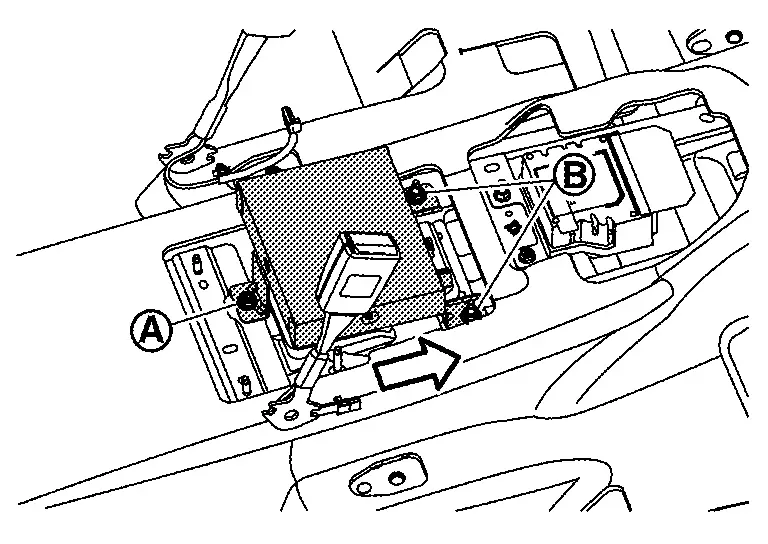 B
A