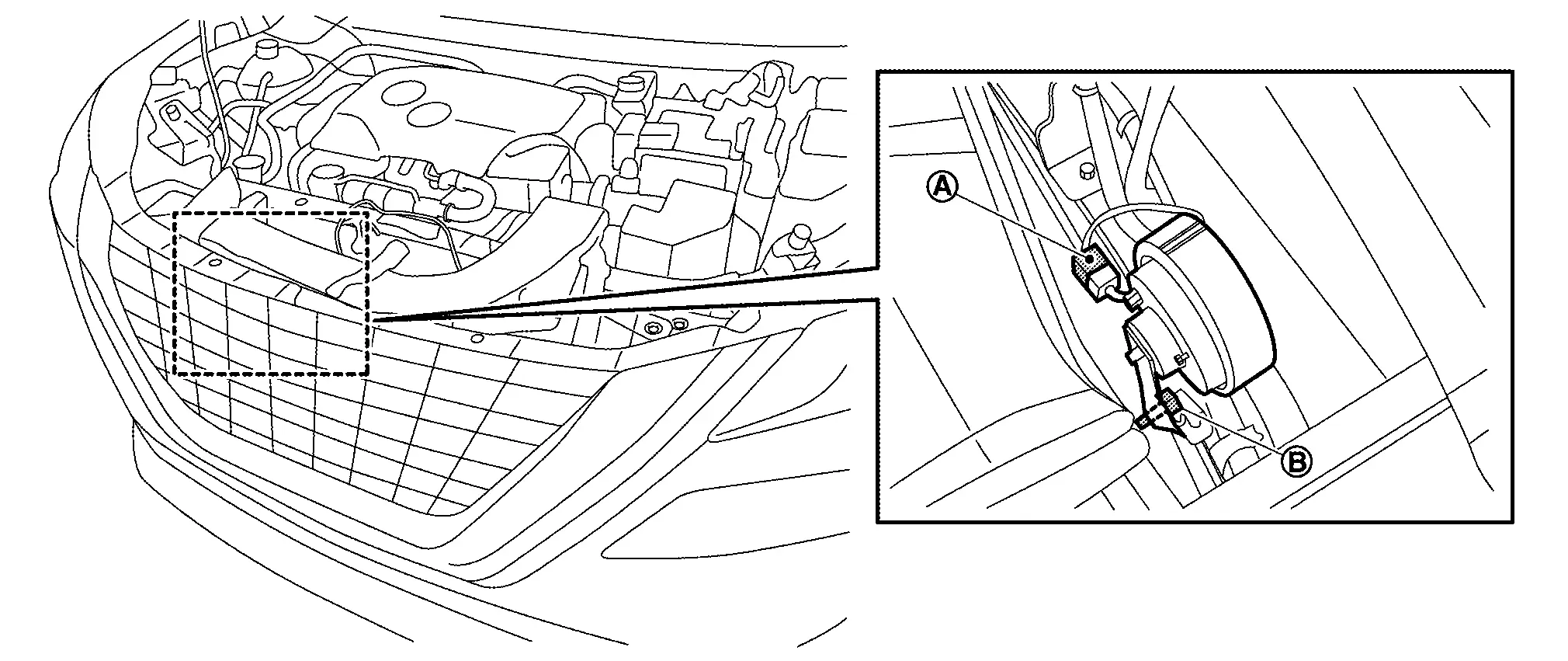 A
B