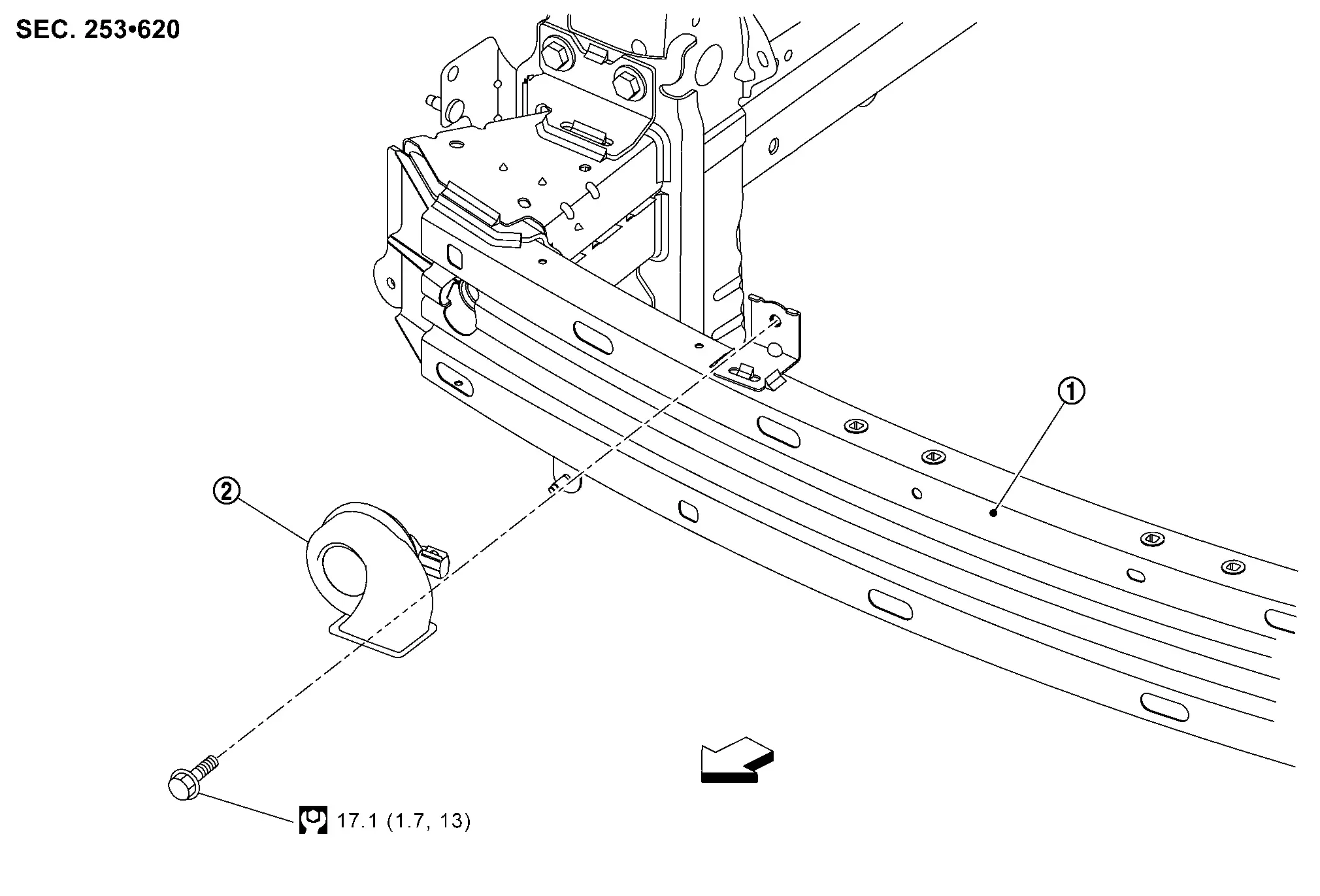 SEC. 253•620

①

②

17.1 (1.7, 13)