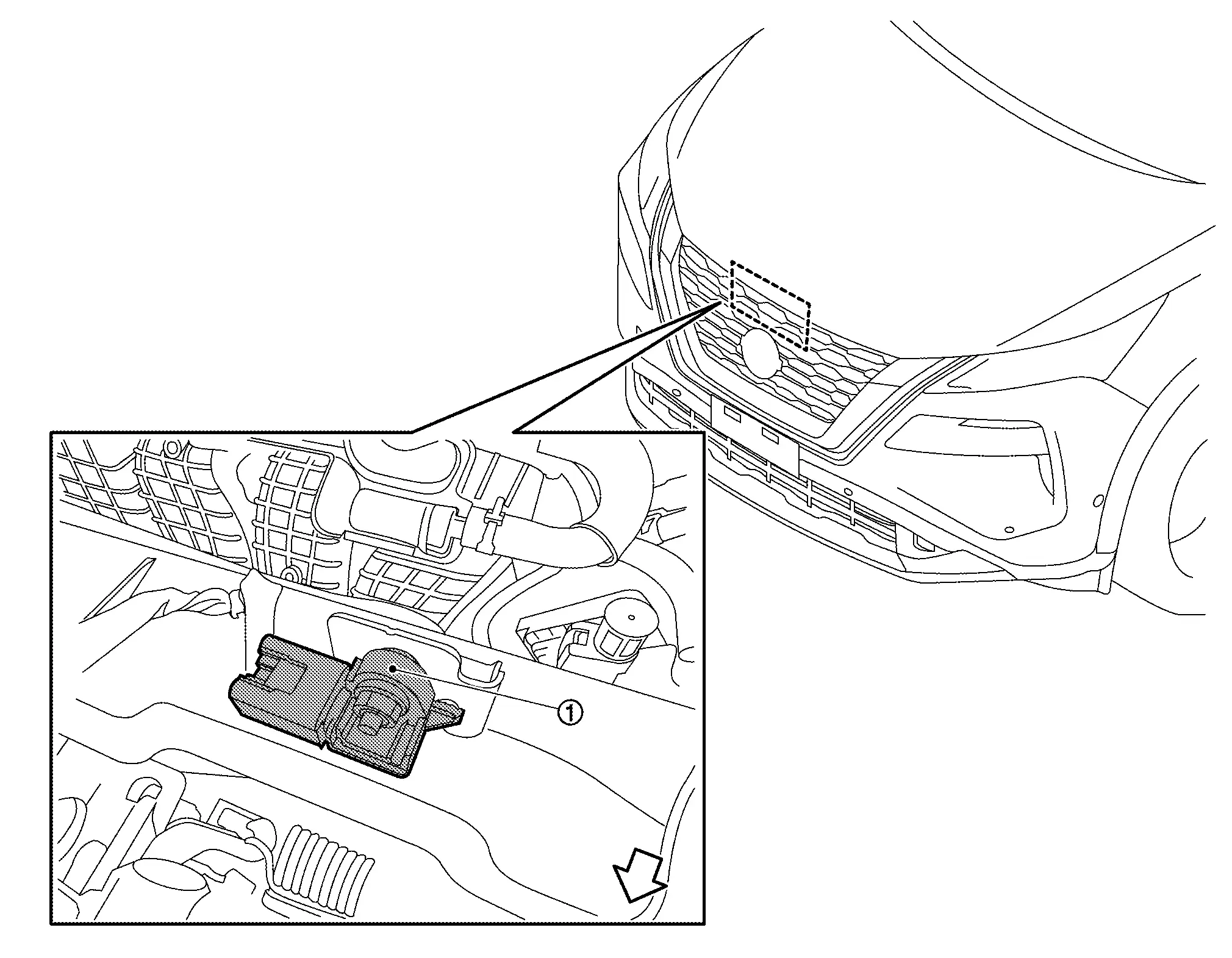 ①