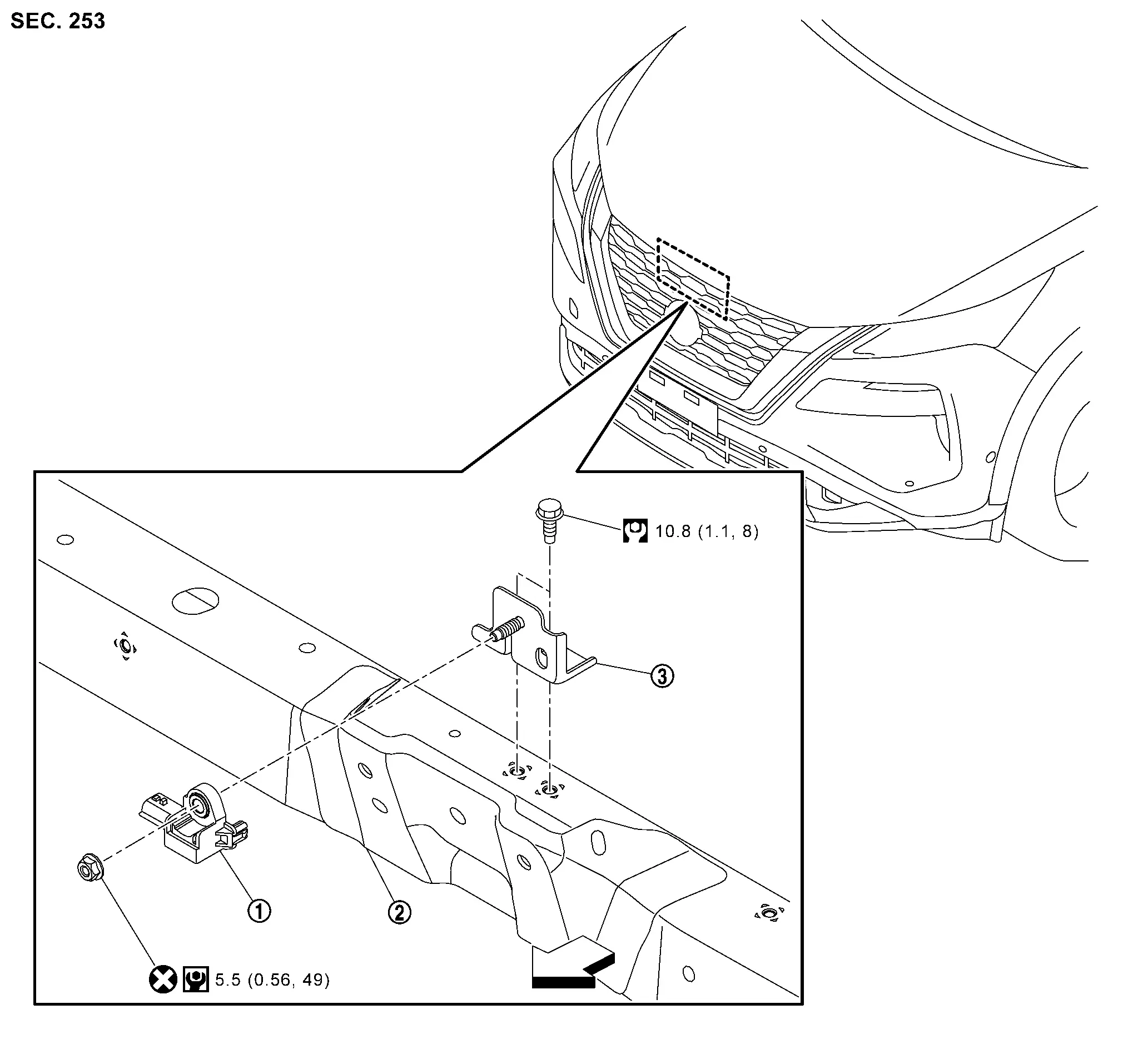 SEC. 253

10.8 (1.1, 8)

③

①

②

5.5 (0.56, 49)