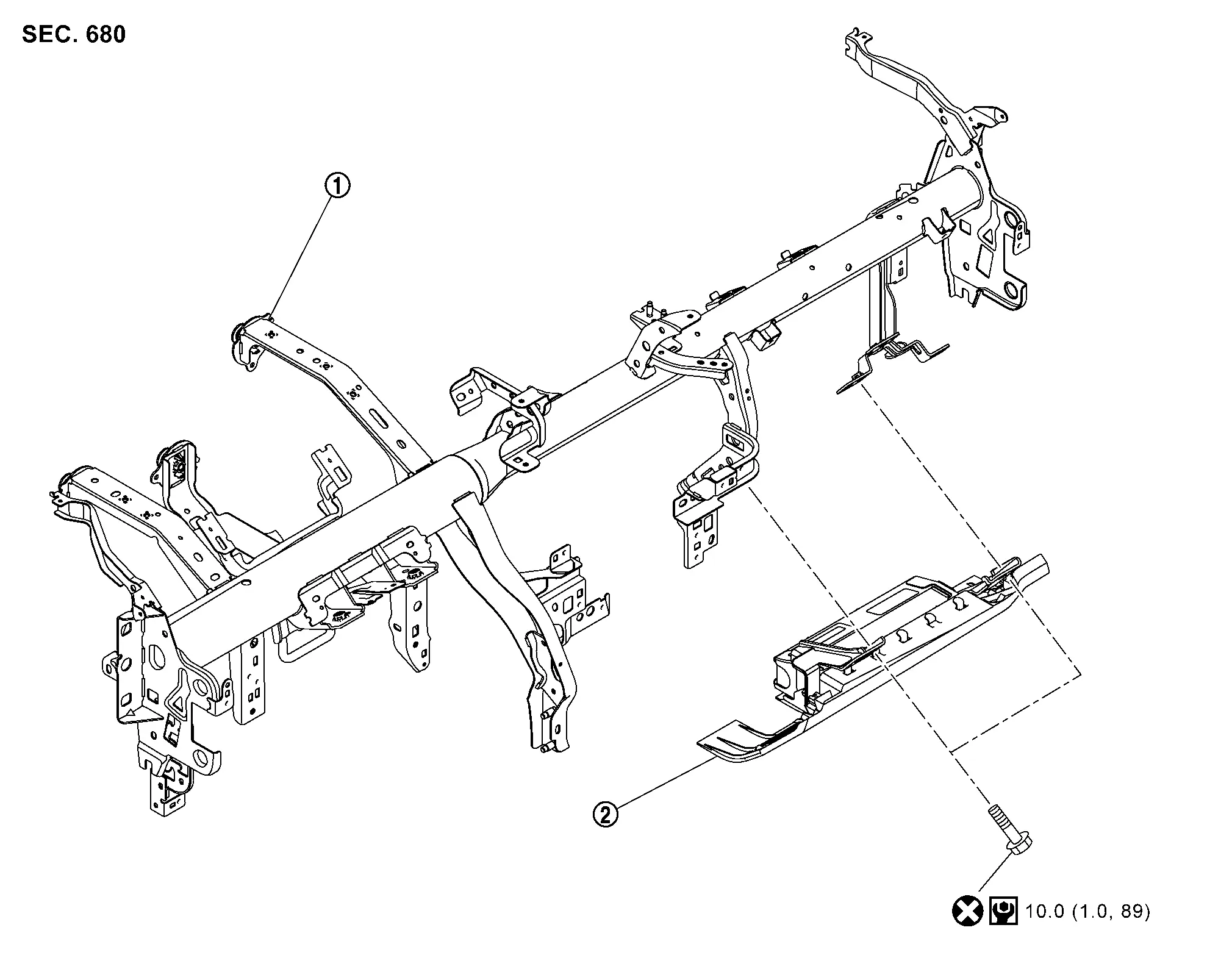 SEC. 680

①

②

10.0 (1.0, 89)