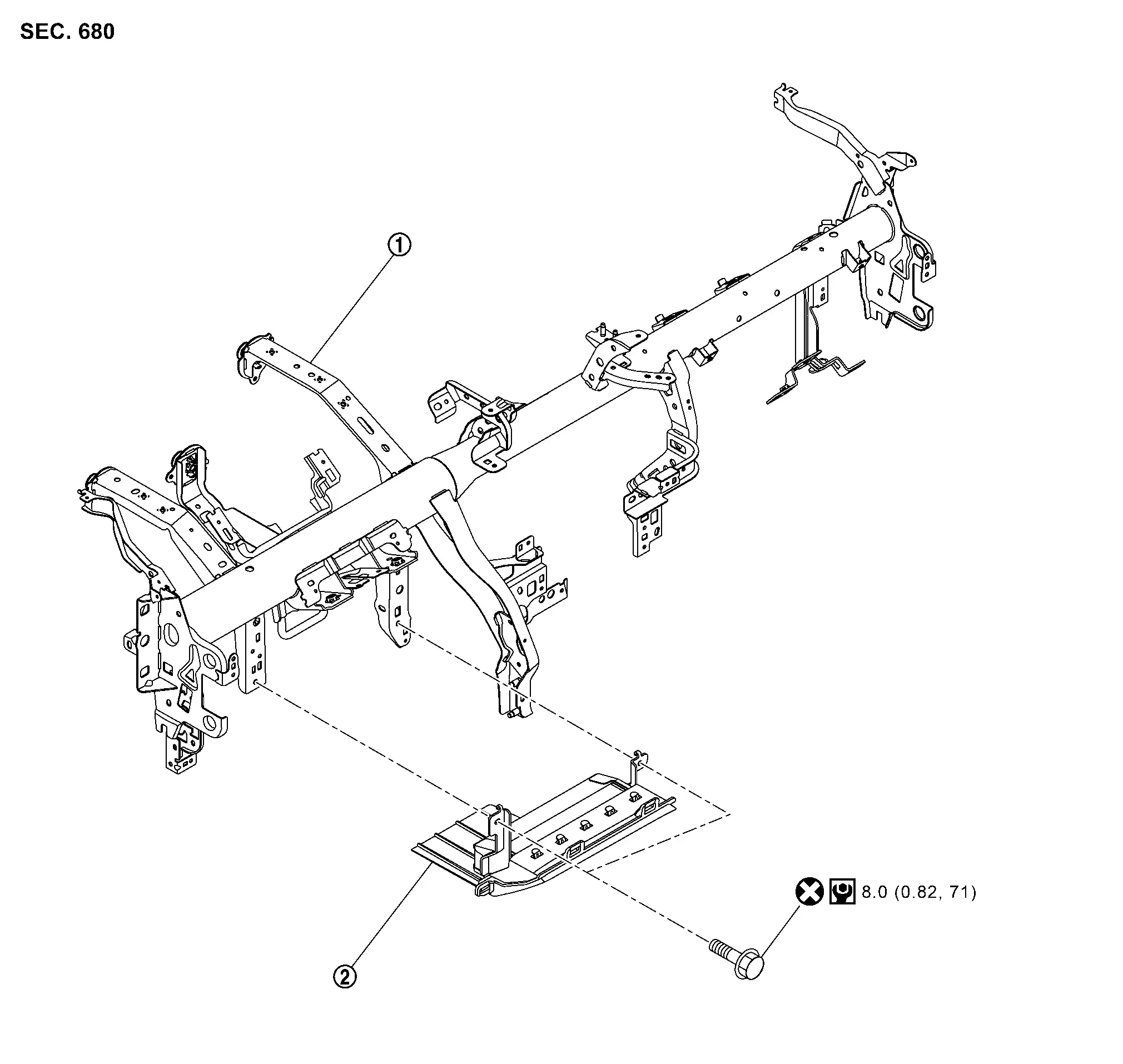 SEC. 680

①

②

8.0 (0.82, 71)