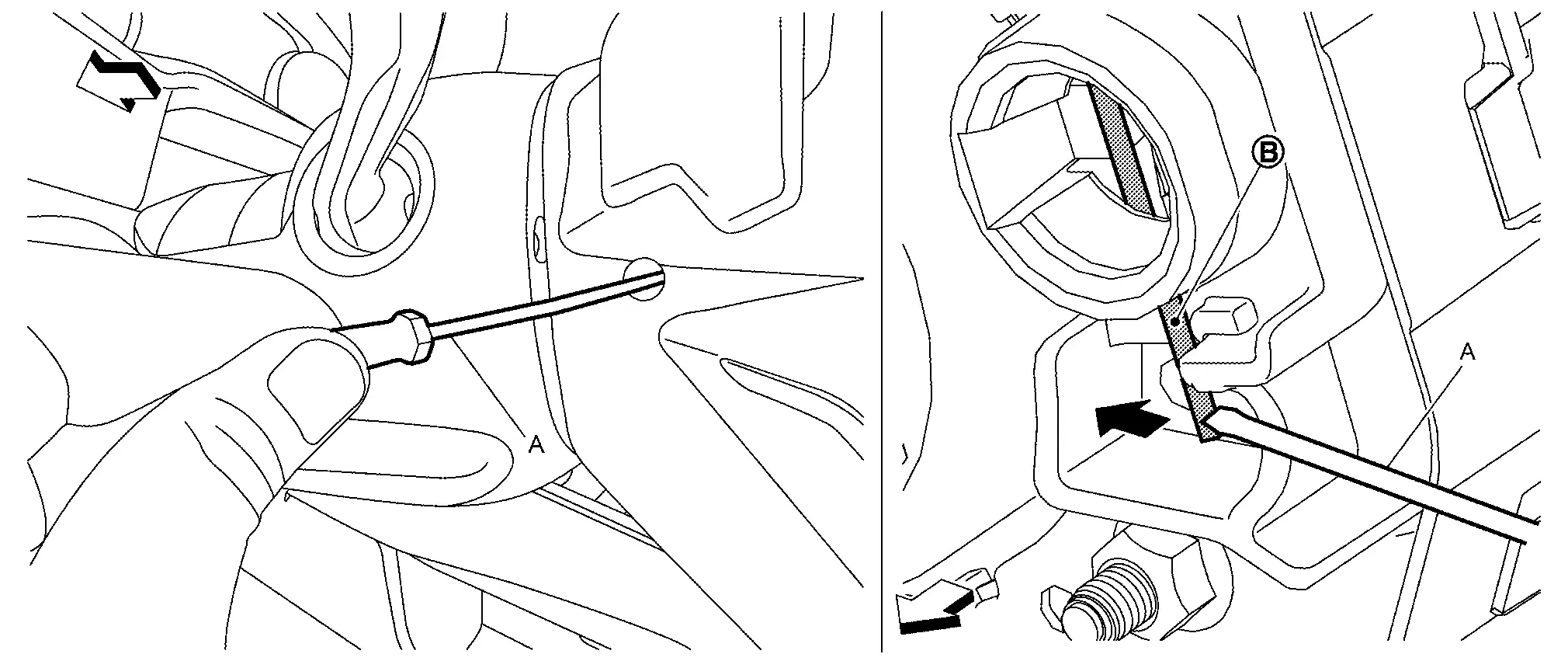 A

B

A