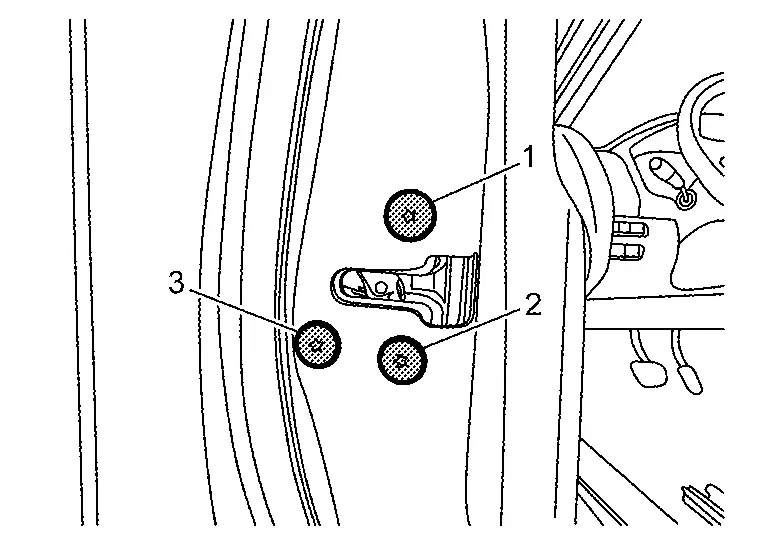 1
3
2