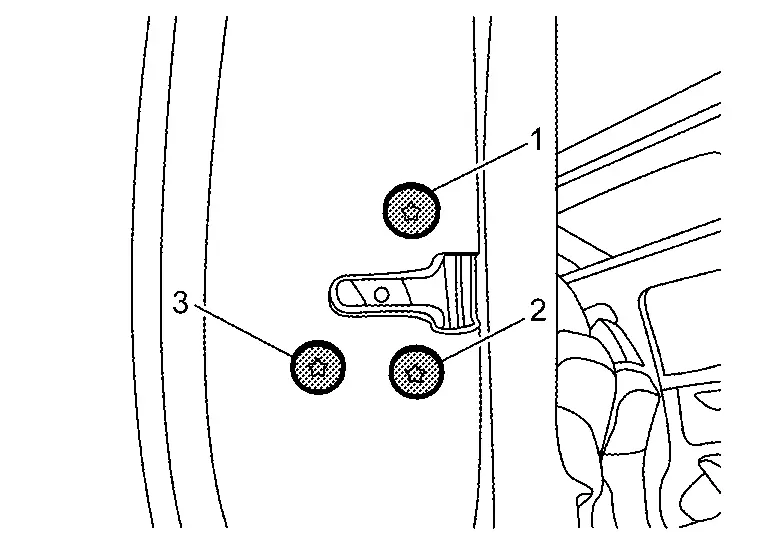 1
3
2