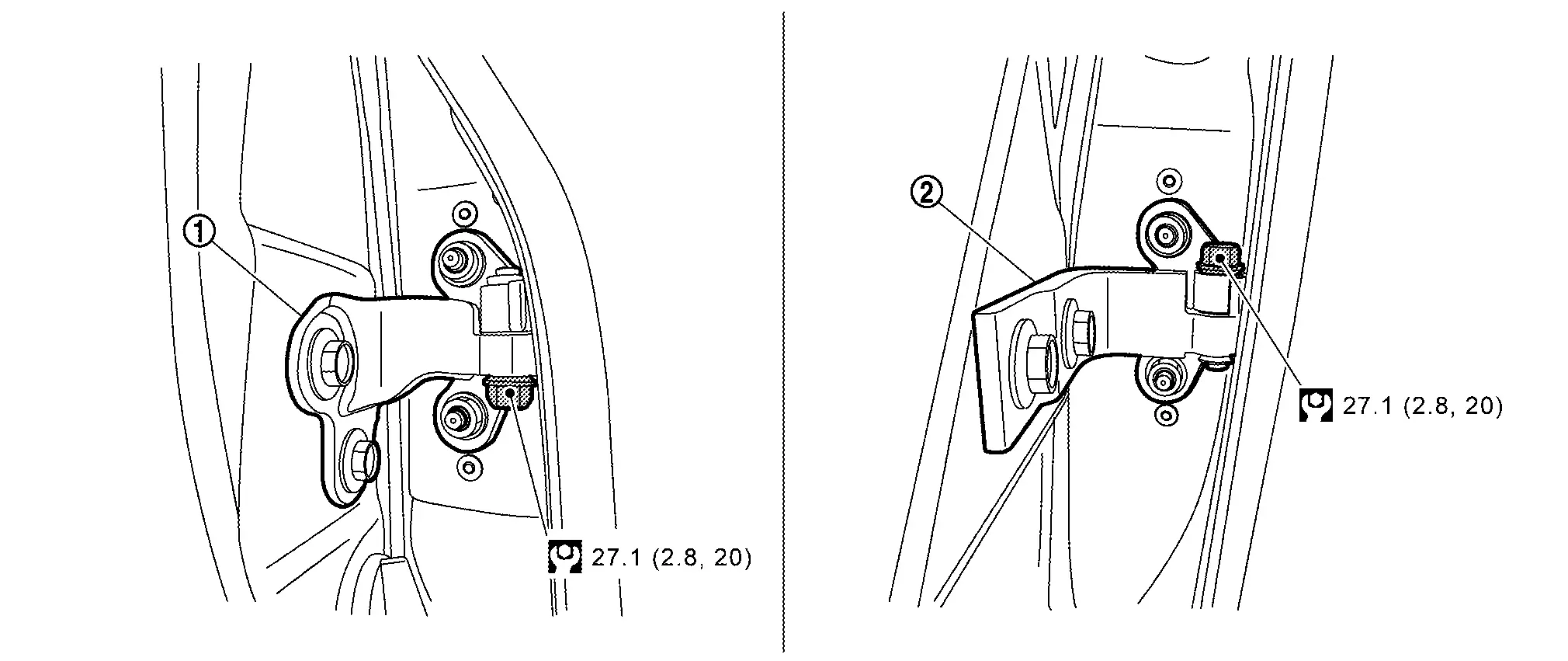 ①

27.1 (2.8, 20)

②

27.1 (2.8, 20)