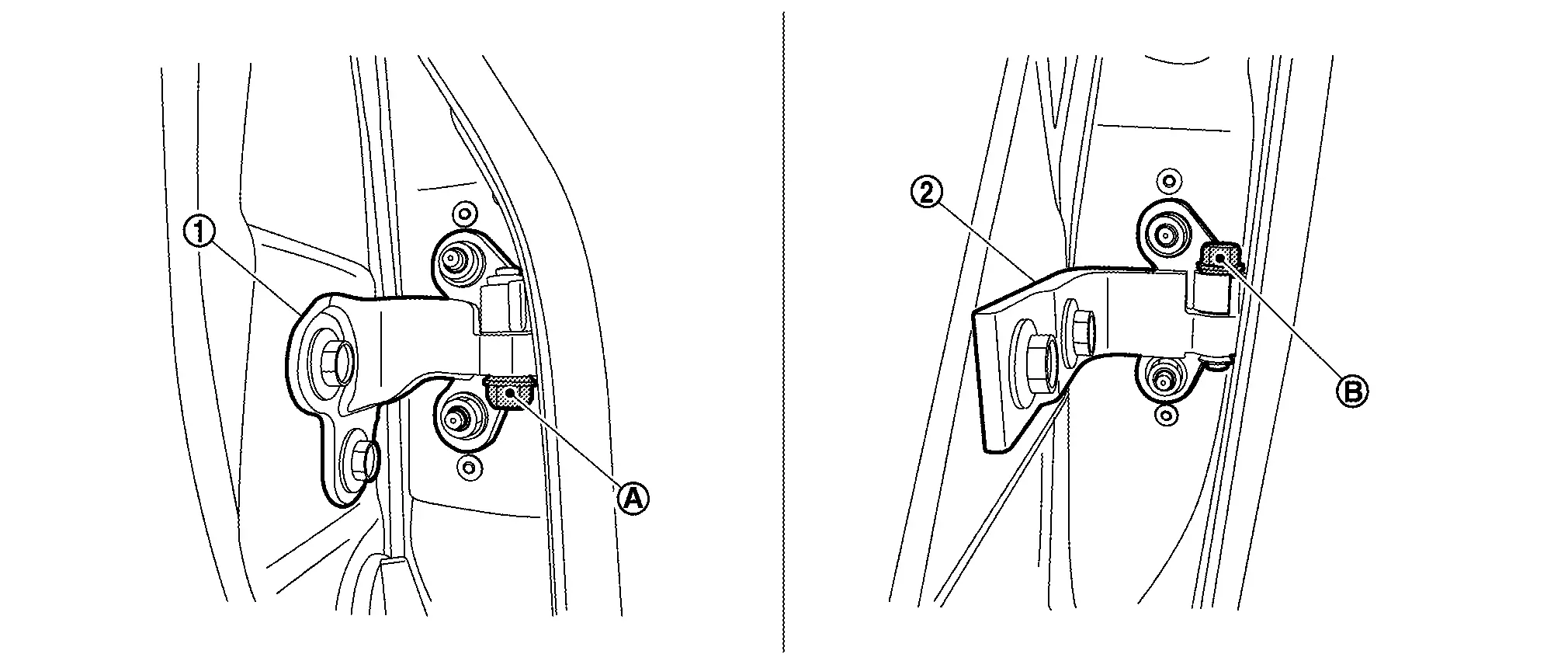 1
A
2
B