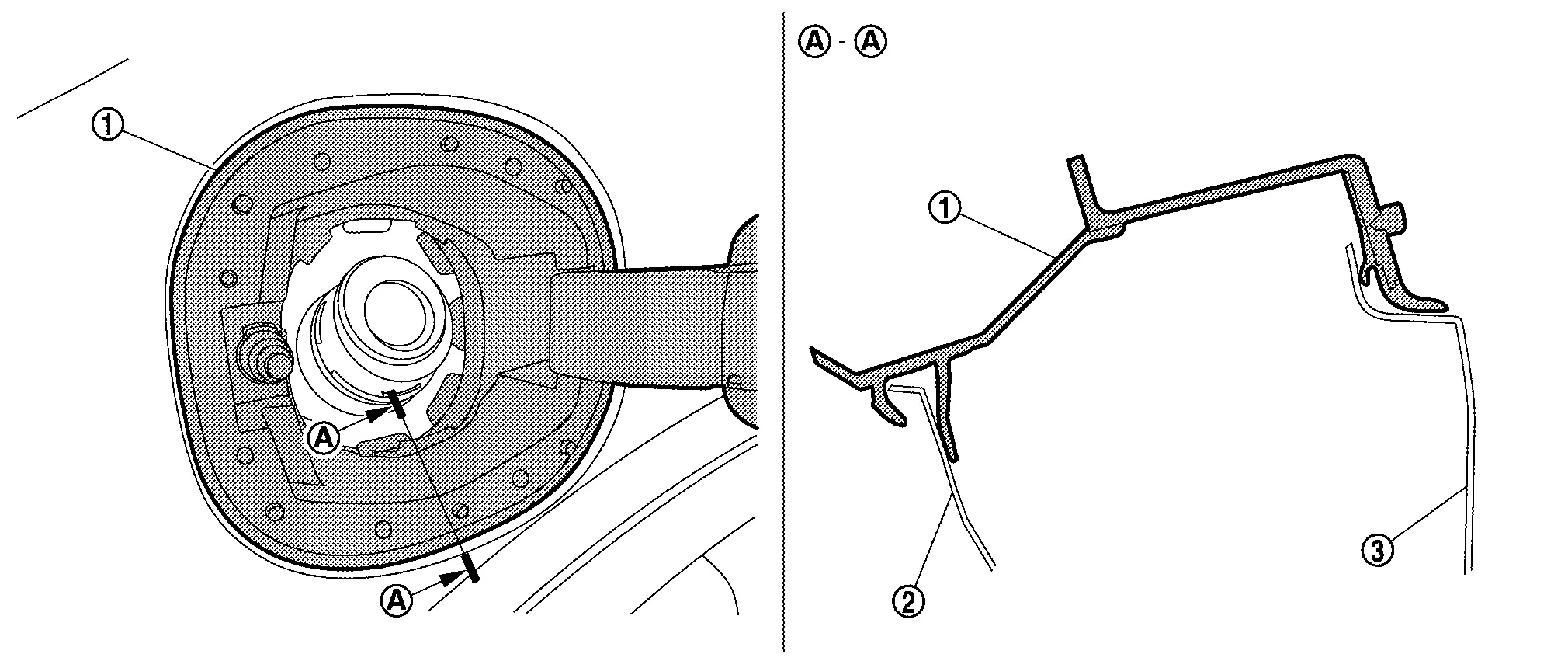 1
A
A

A - A
1
2
3