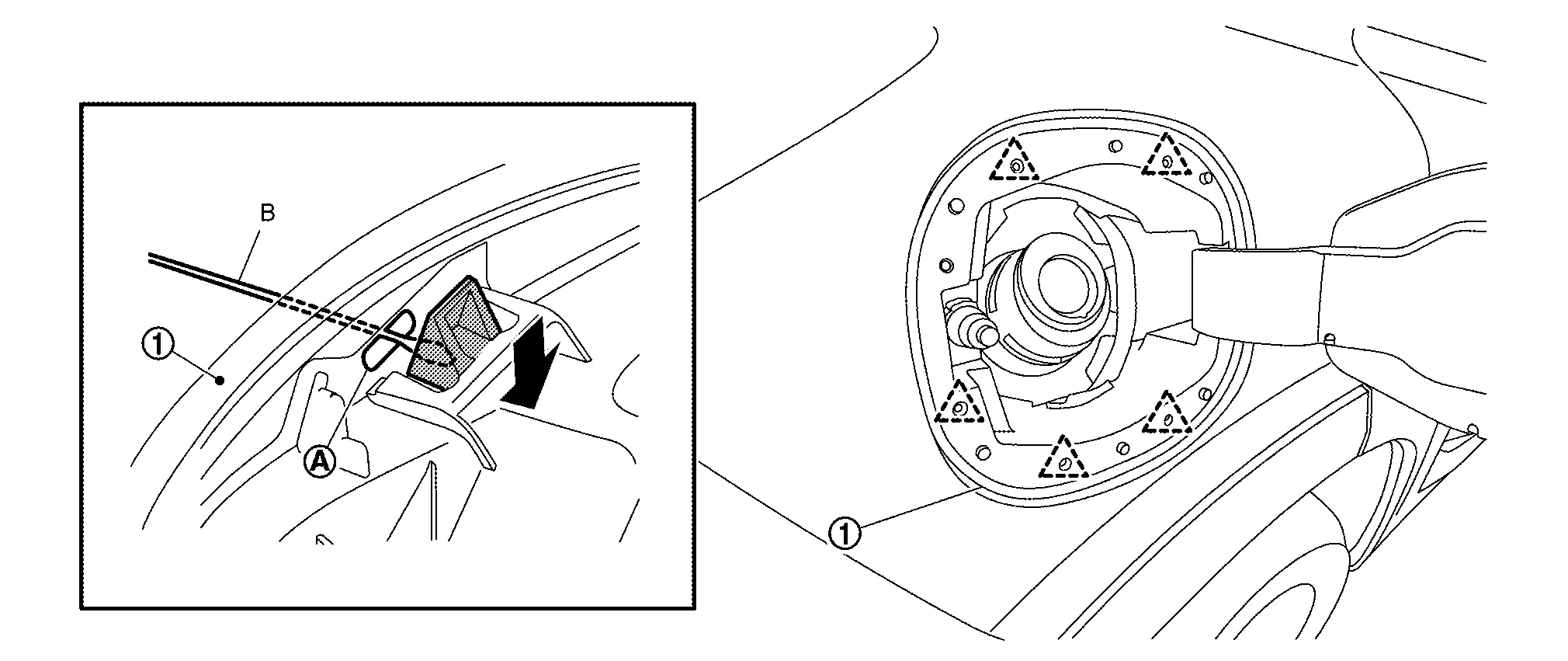 B
①
Ⓐ
①