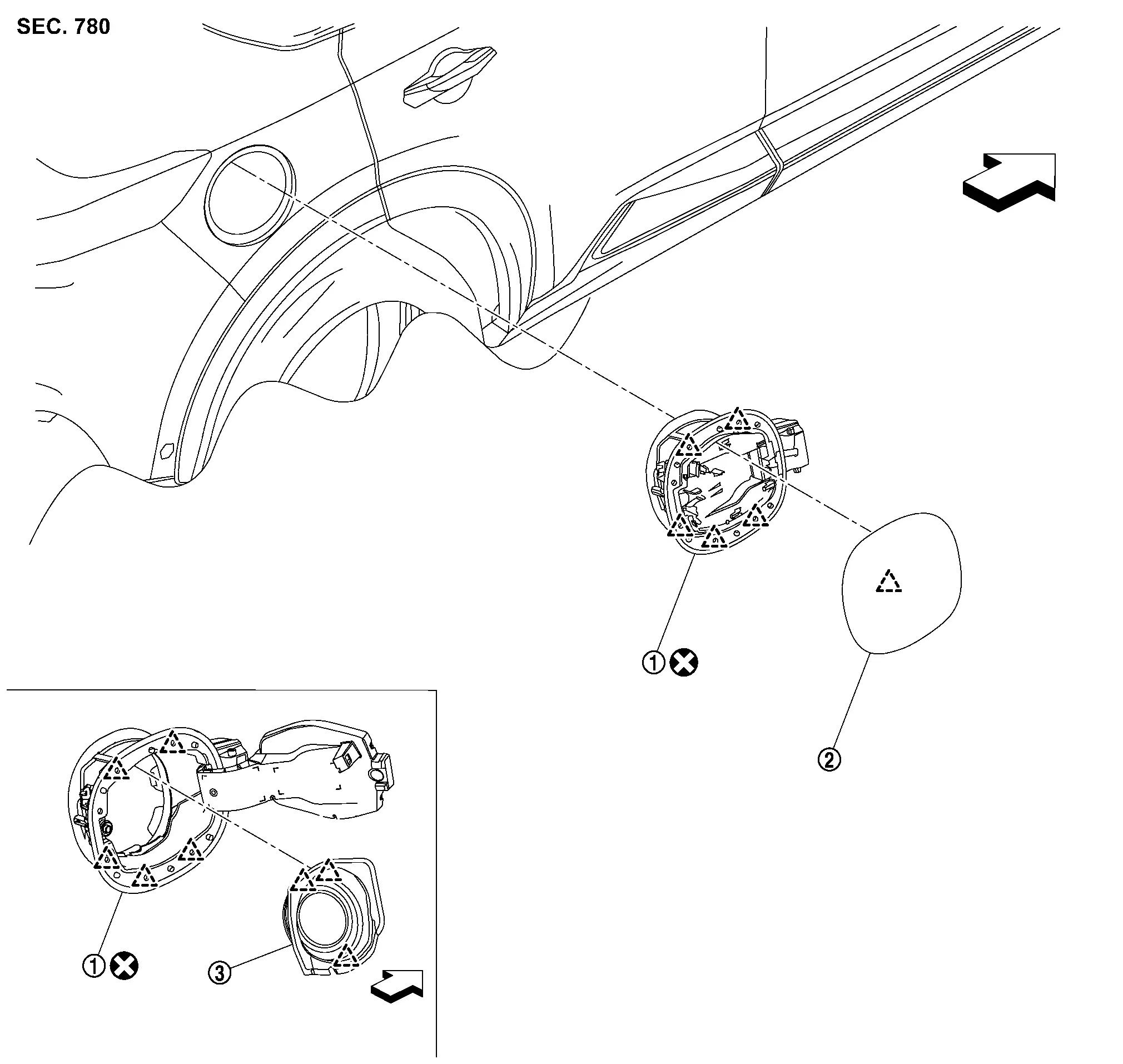 SEC. 780

①

②

①

③