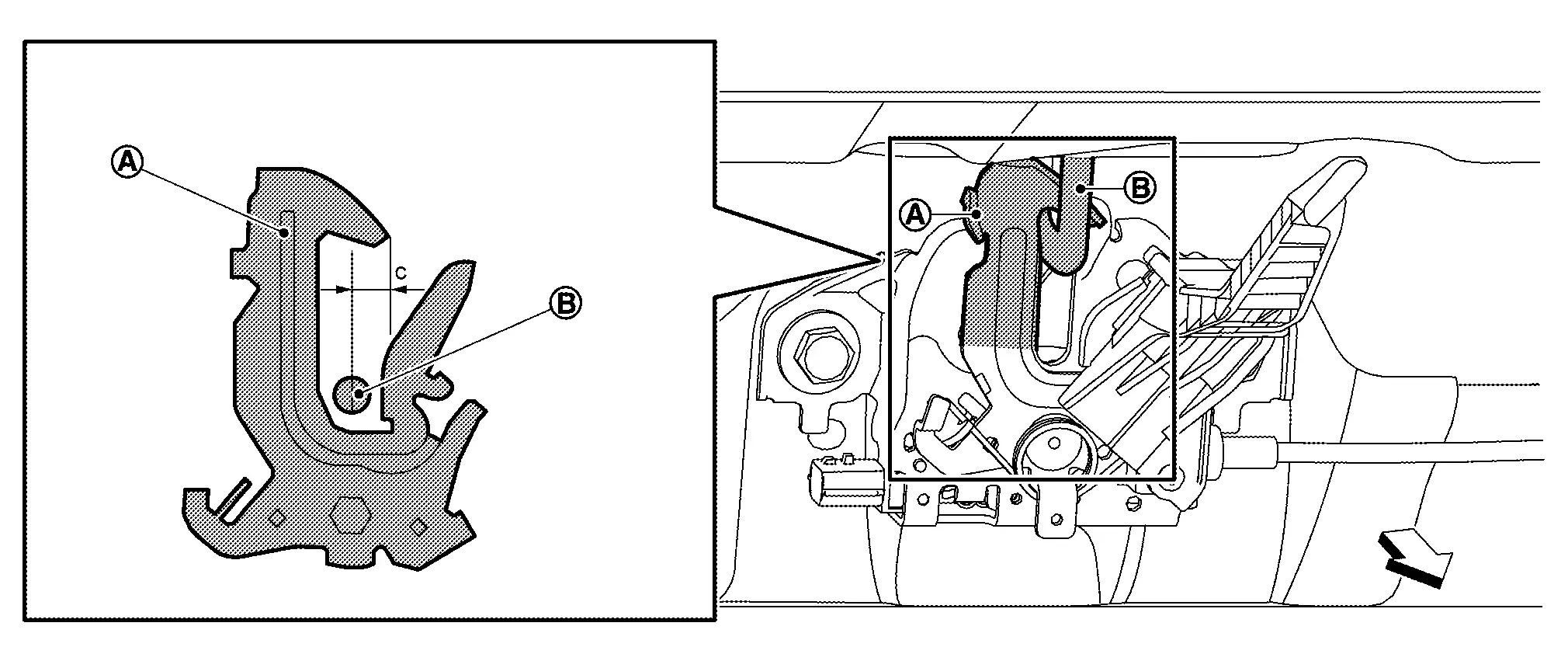 A
C
B
A
B