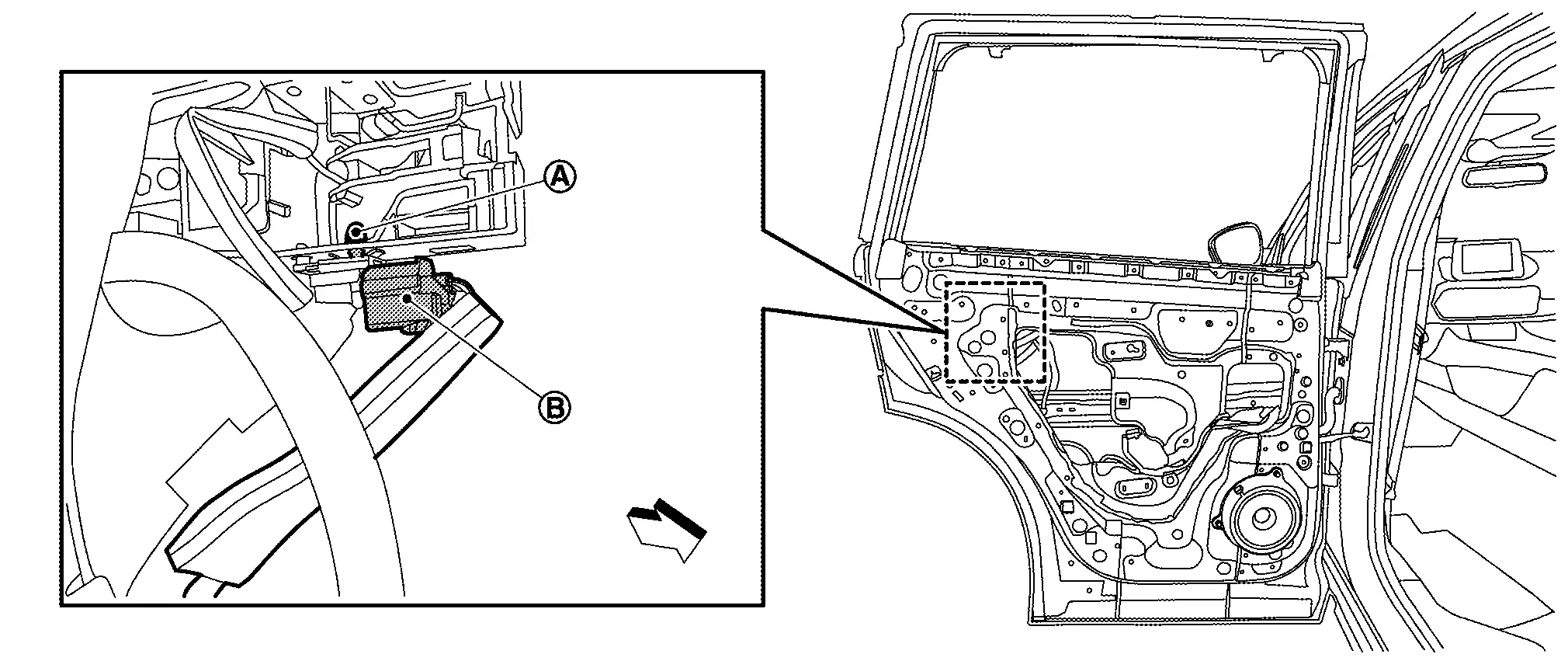 A

B