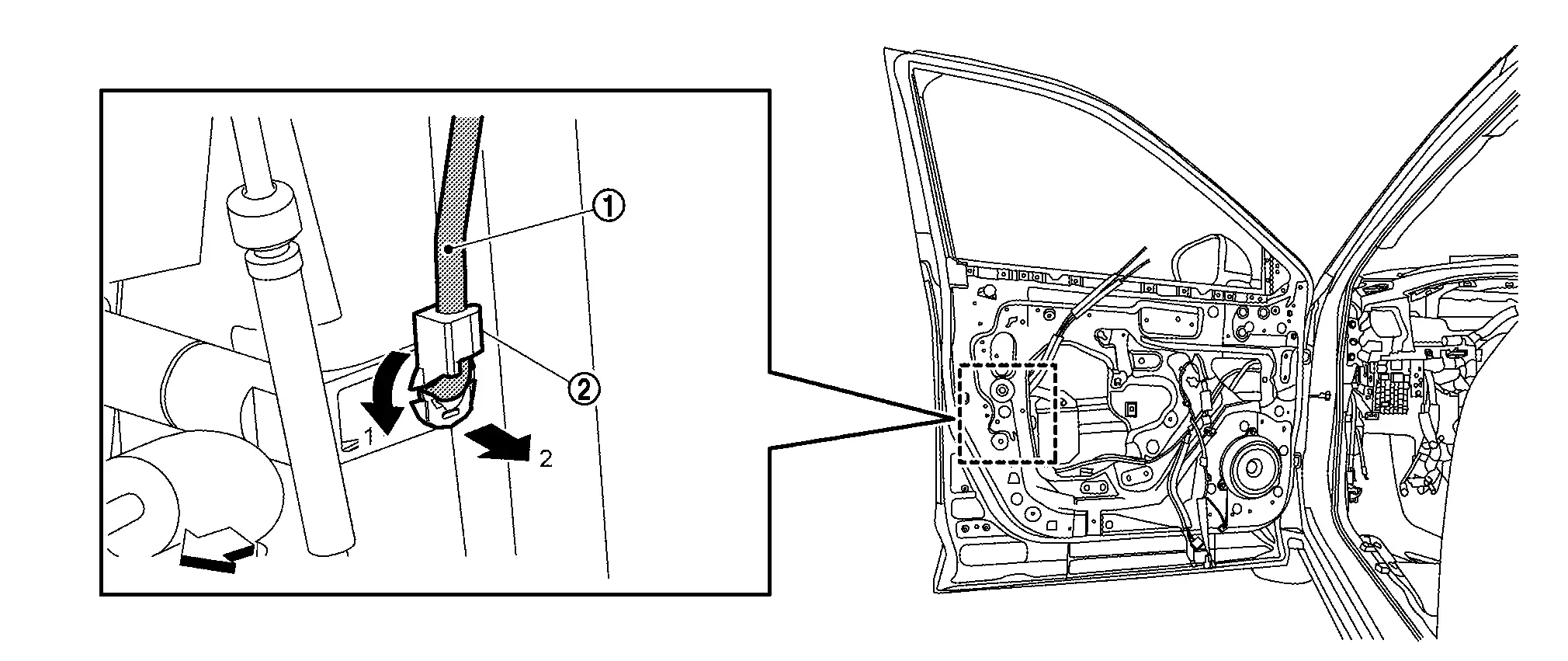 ①
②
1
2