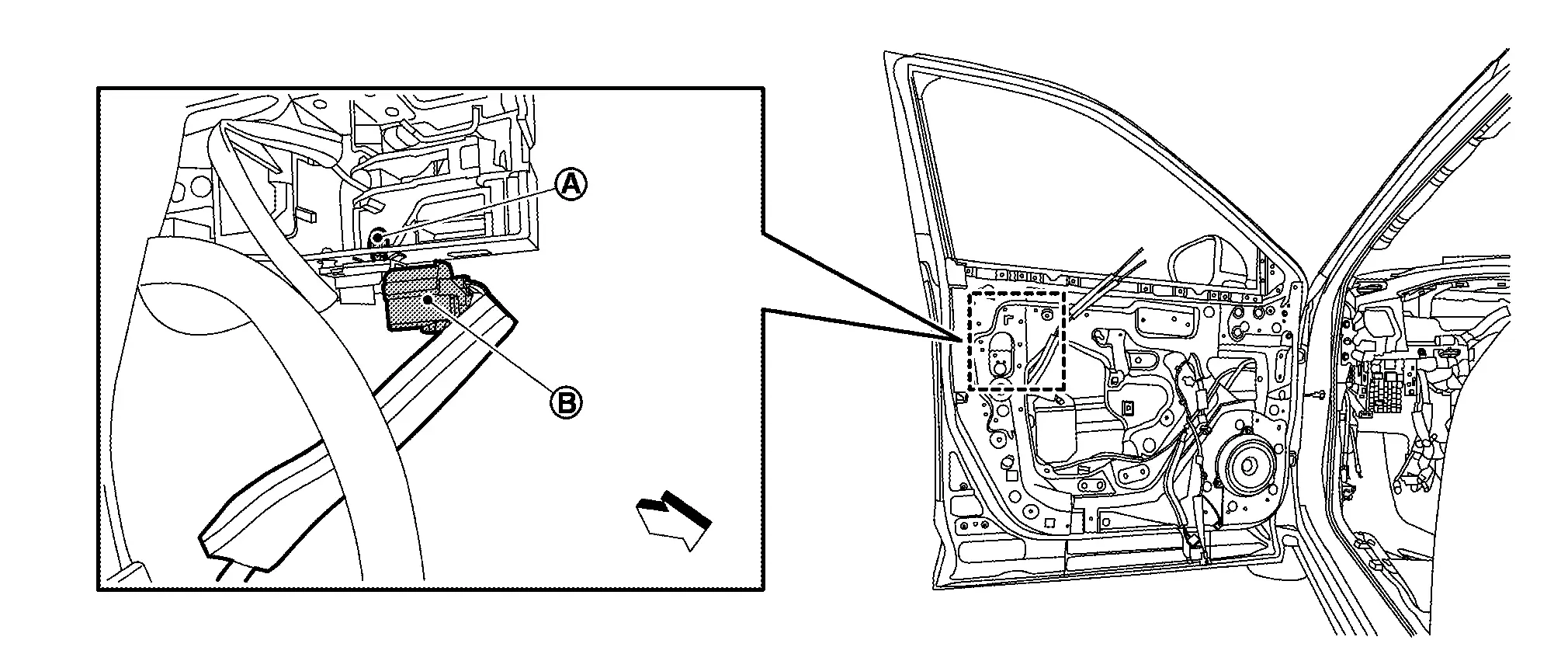 A
B