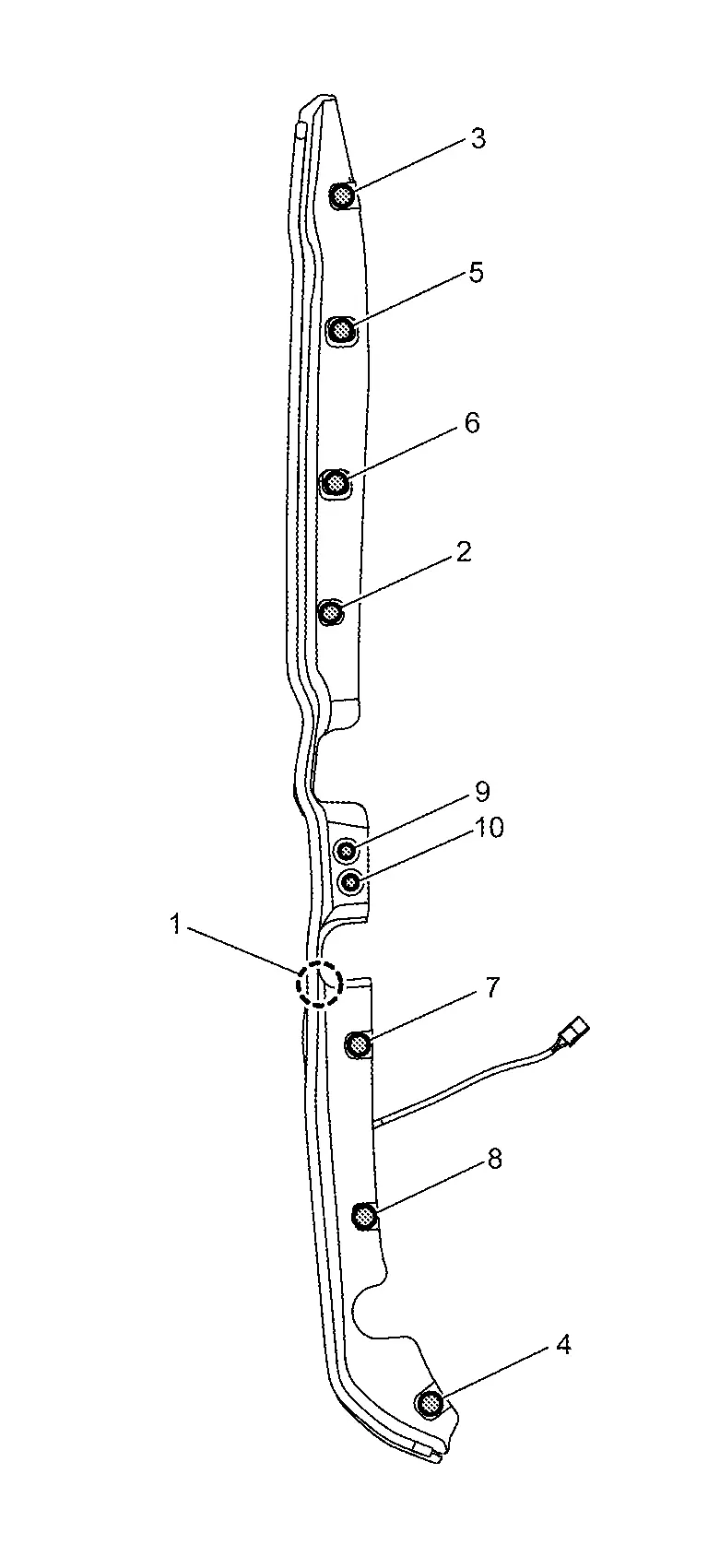 3
5
6
2
9
10
1
7
8
4