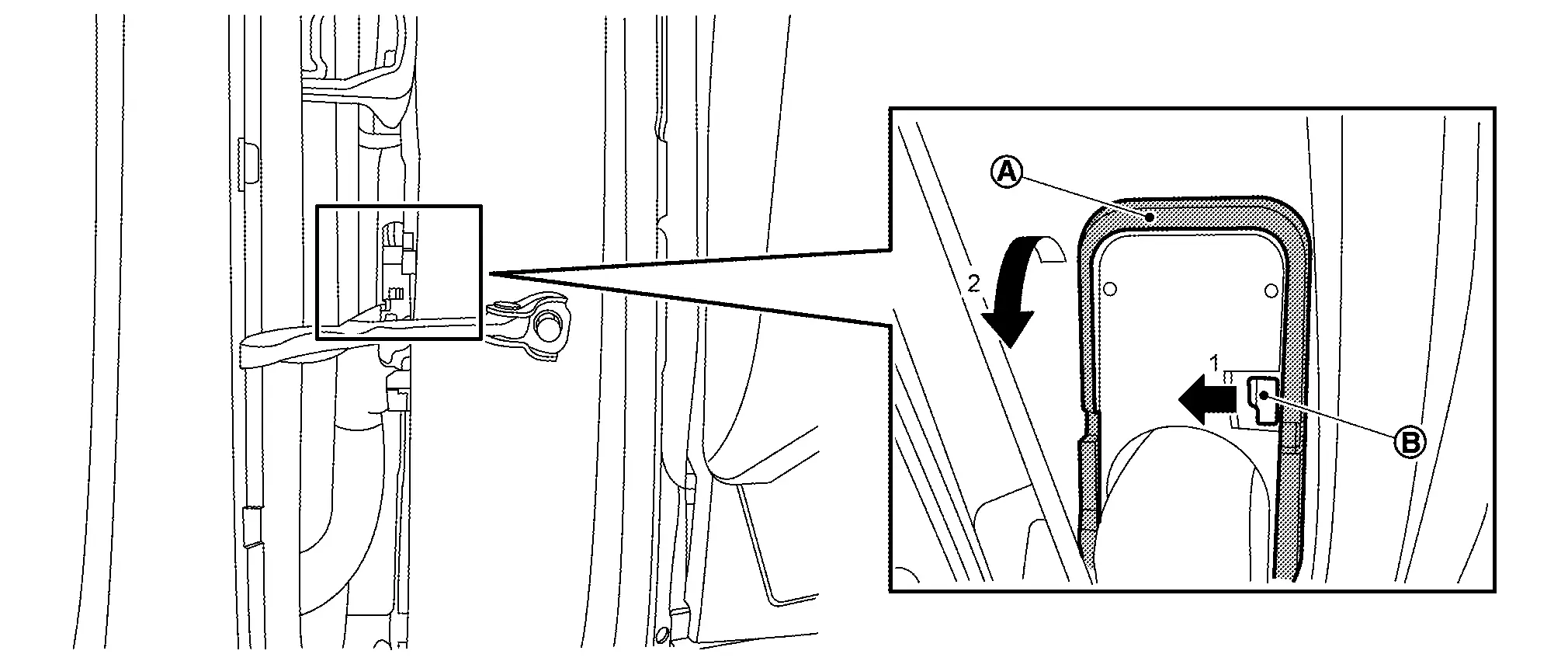 A
2
1
B