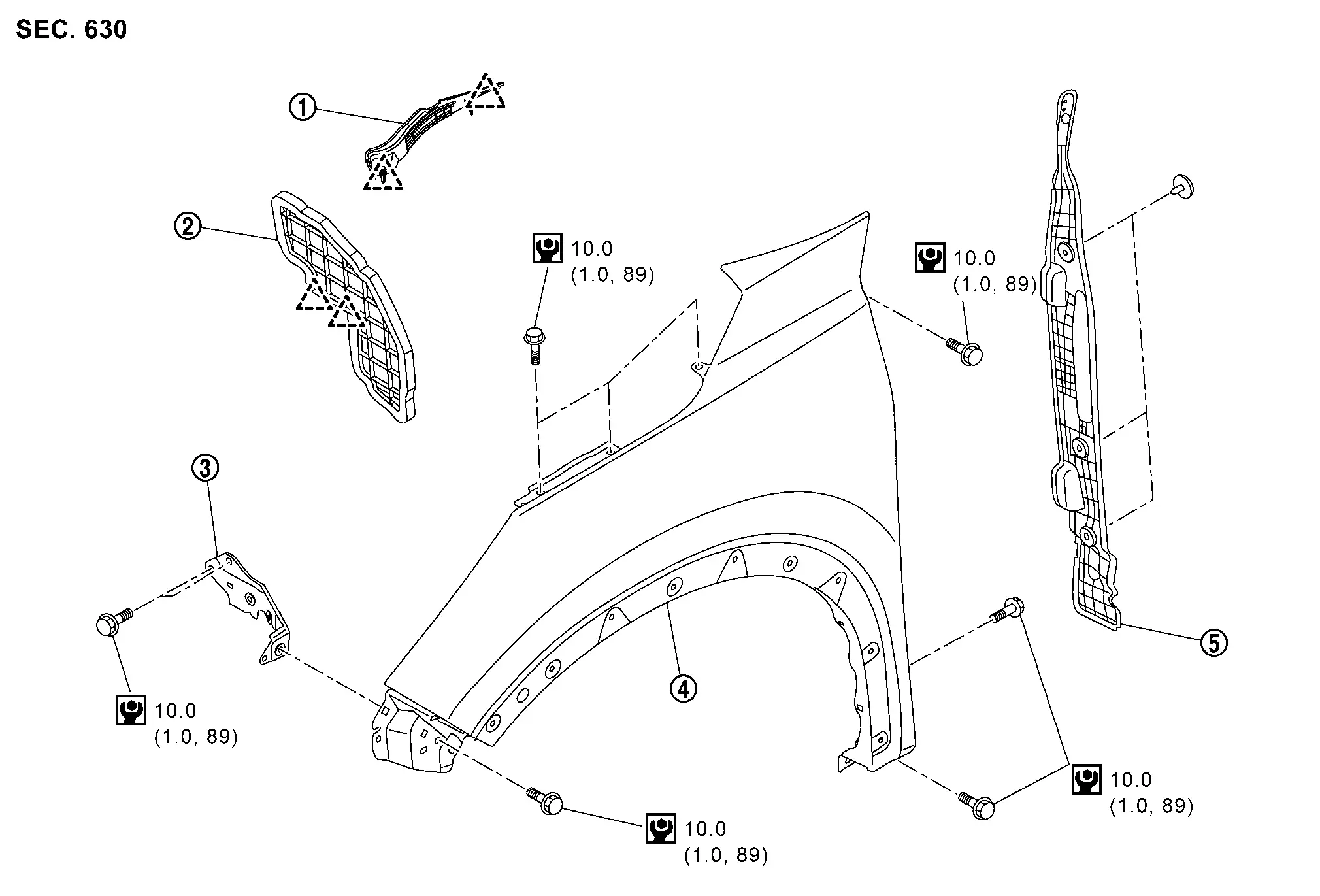 SEC. 630

①

②

10.0
(1.0, 89)

10.0
(1.0, 89)

③

④

⑤

10.0
(1.0, 89)

10.0
(1.0, 89)

10.0
(1.0, 89)