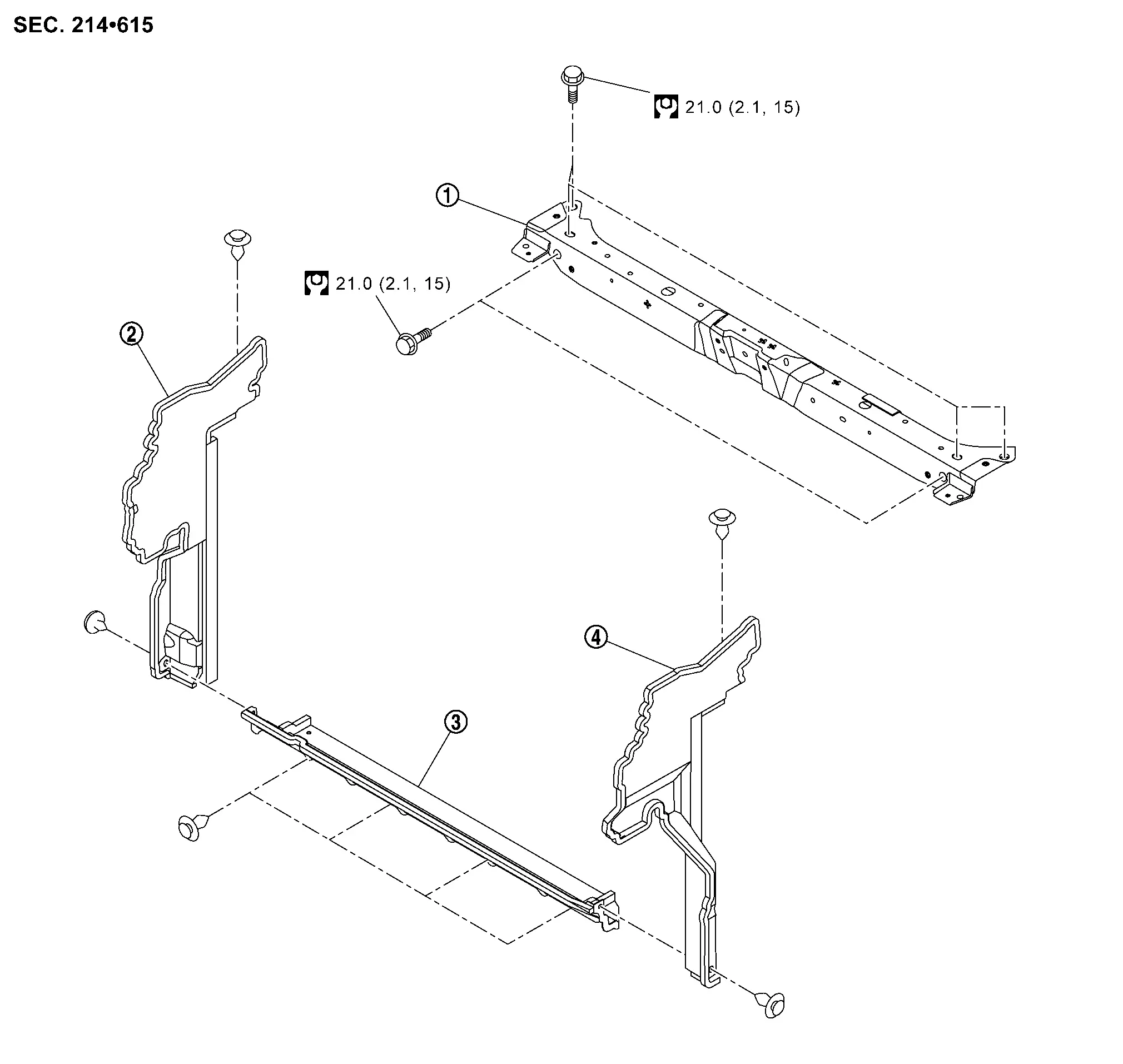 SEC. 214•615

21.0 (2.1, 15)

1

21.0 (2.1, 15)

2

4

3