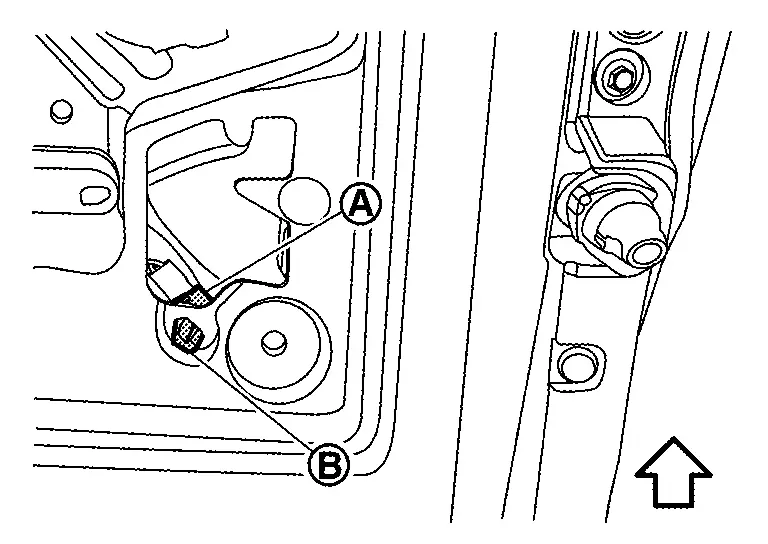 A
B