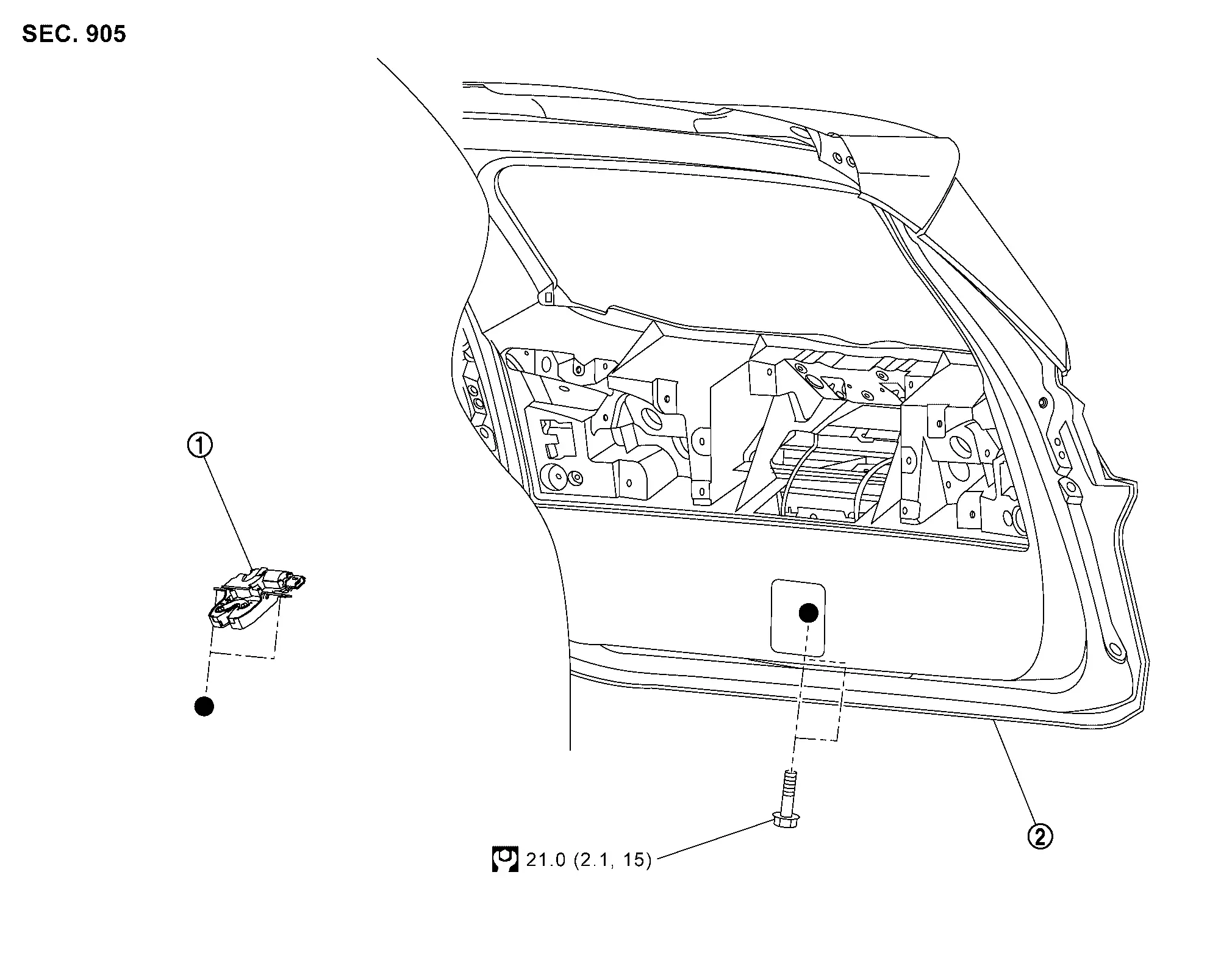 SEC. 905

①

②

21.0 (2.1, 15)