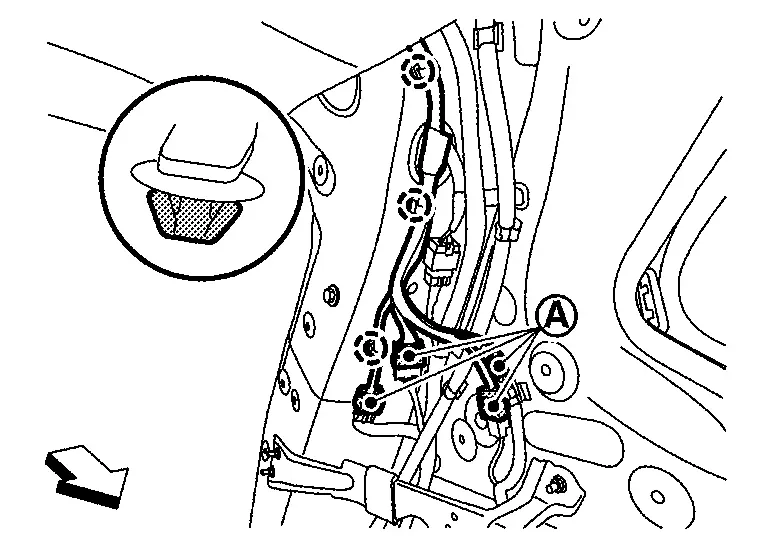 A