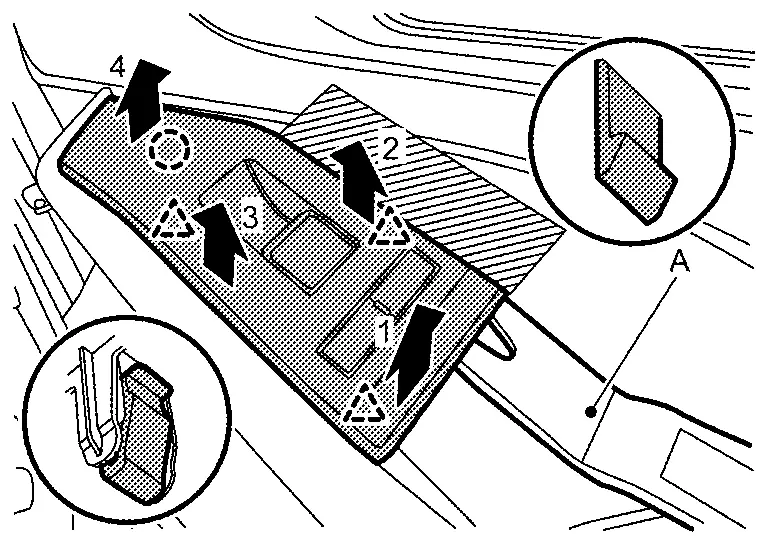 4
2
3
1
A