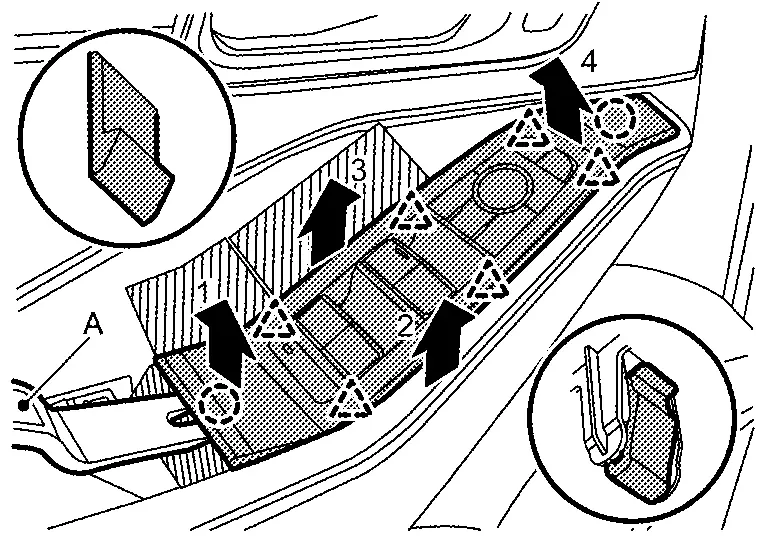 4
3
1
2
A