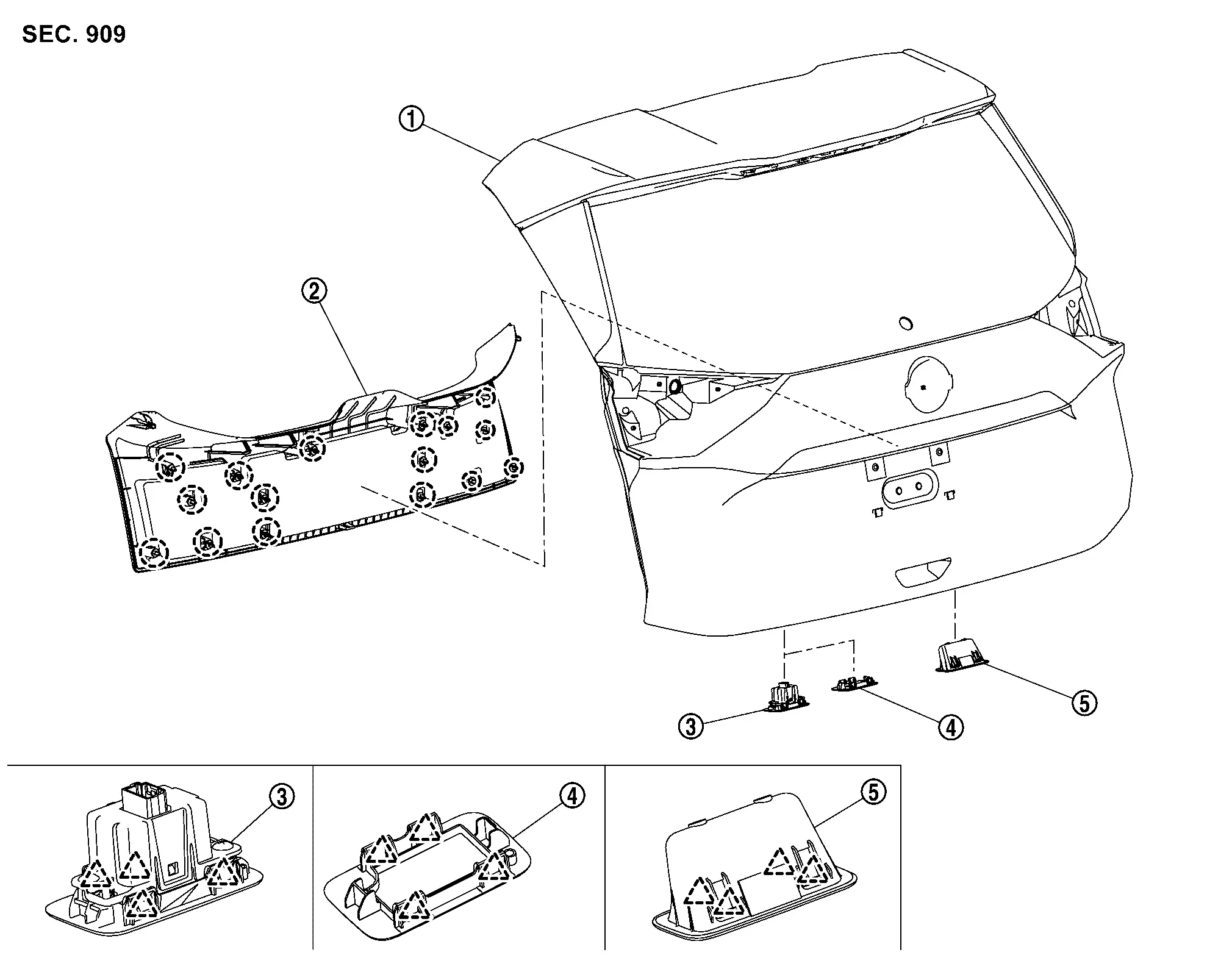 SEC. 909

①

②

③

④

⑤

③

④

⑤