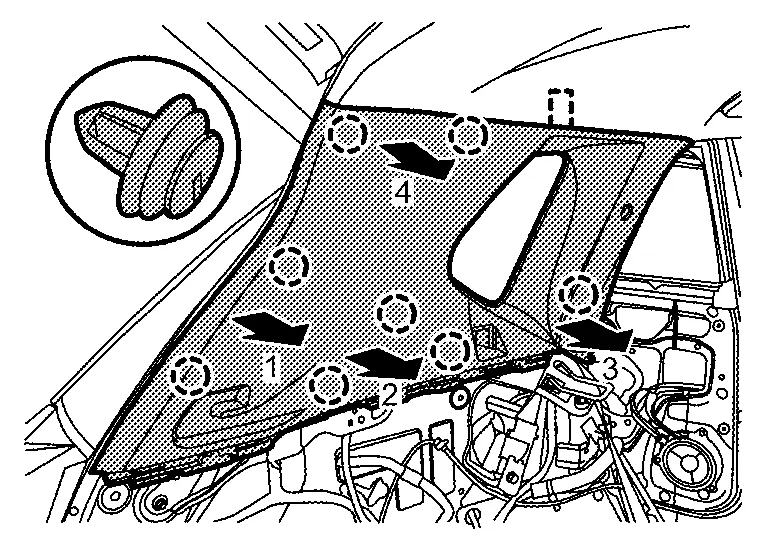 4
1
2
3